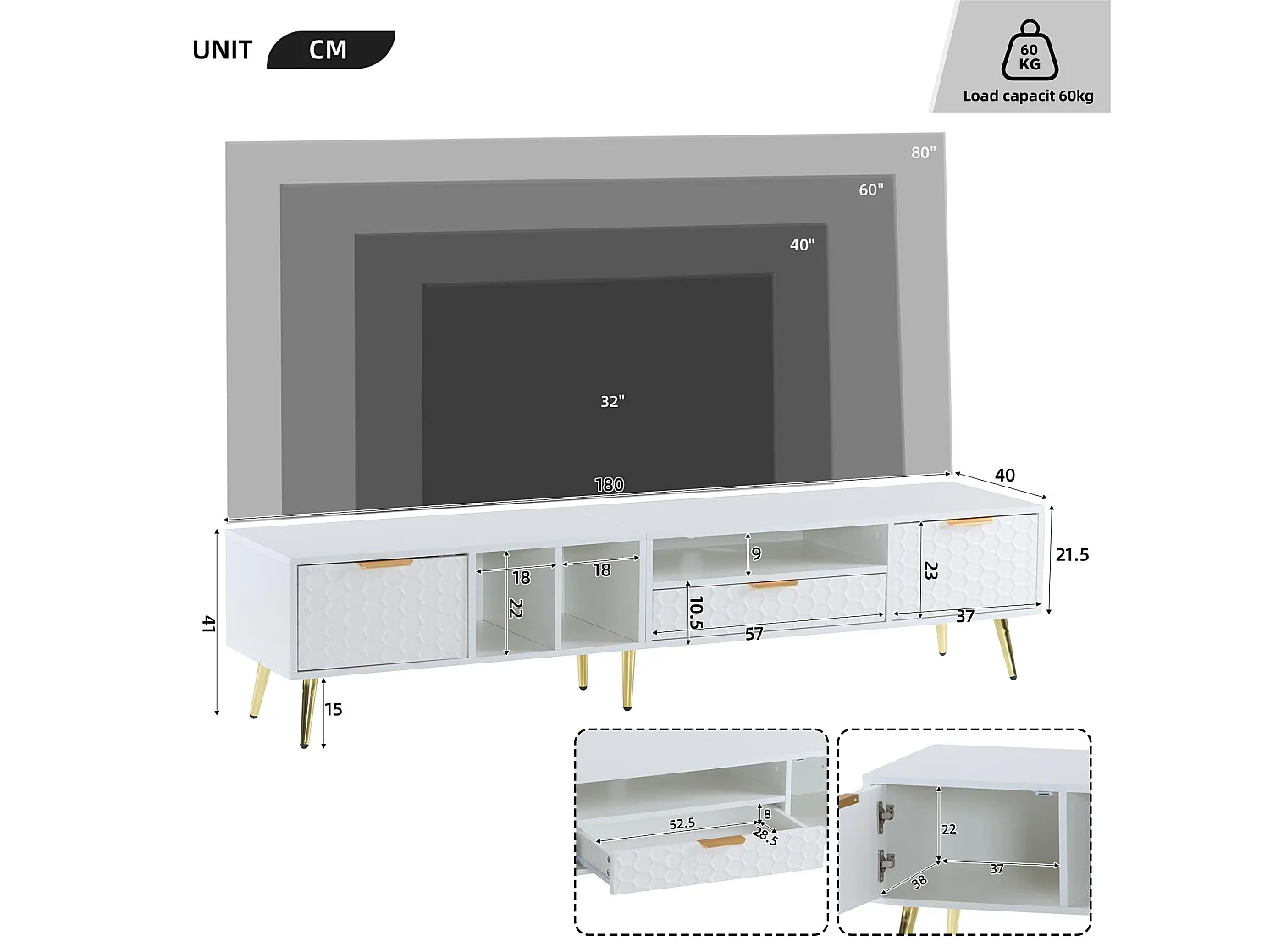 UNIT CM

60 KG
Load capacit 60kg

80"
60"
40"
32"

180
40
21.5
41
18
18
22
9
10.5
57
23
37
15

52.5
8
28.5

22
37
38