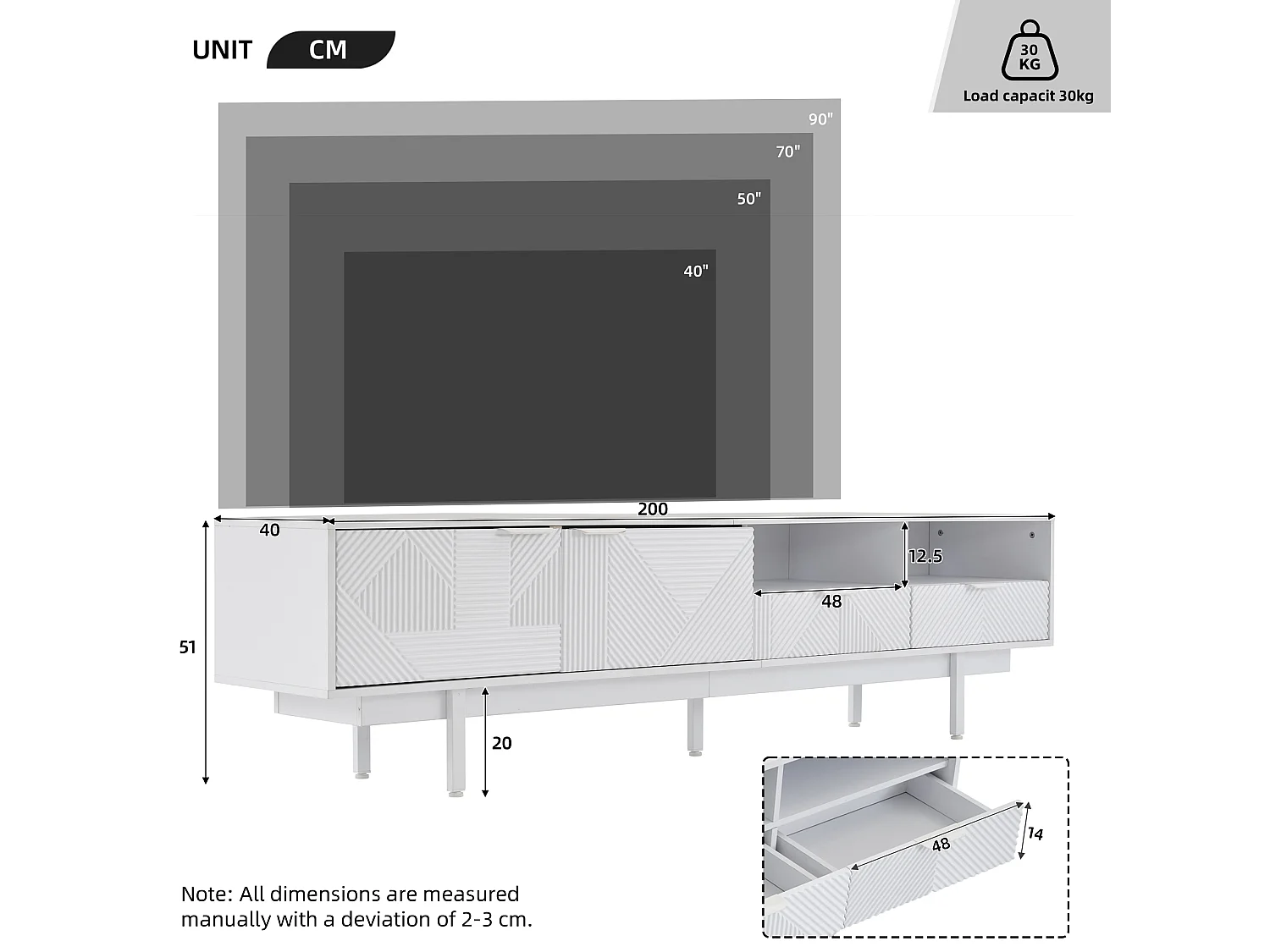 UNIT CM

30 KG
Load capacit 30kg

90"
70"
50"
40"

200
40
12.5
48
51
20

48
14

Note: All dimensions are measured manually with a deviation of 2-3 cm.