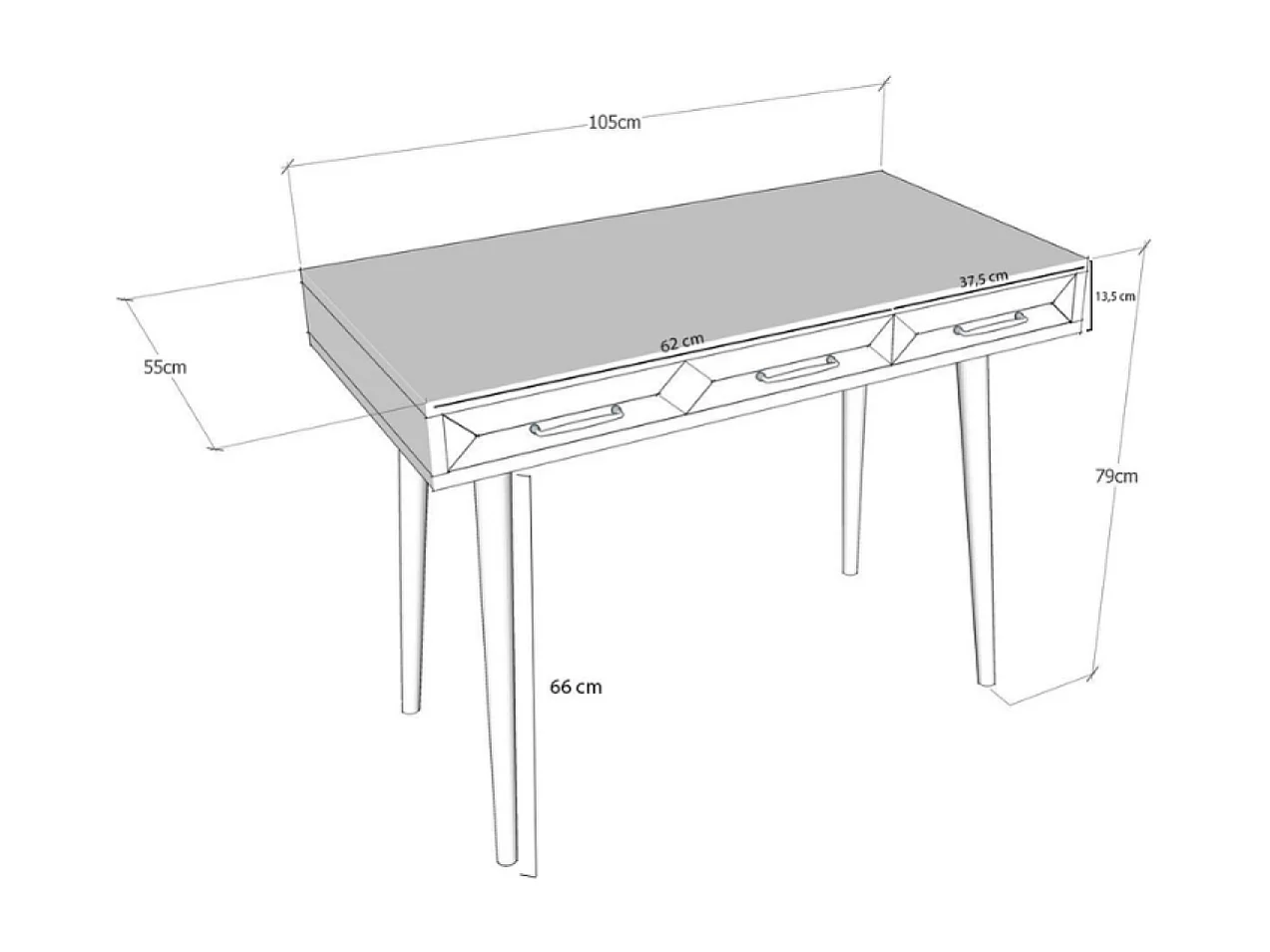 105cm

55cm

37,5 cm

13,5 cm

62 cm

79cm

66 cm