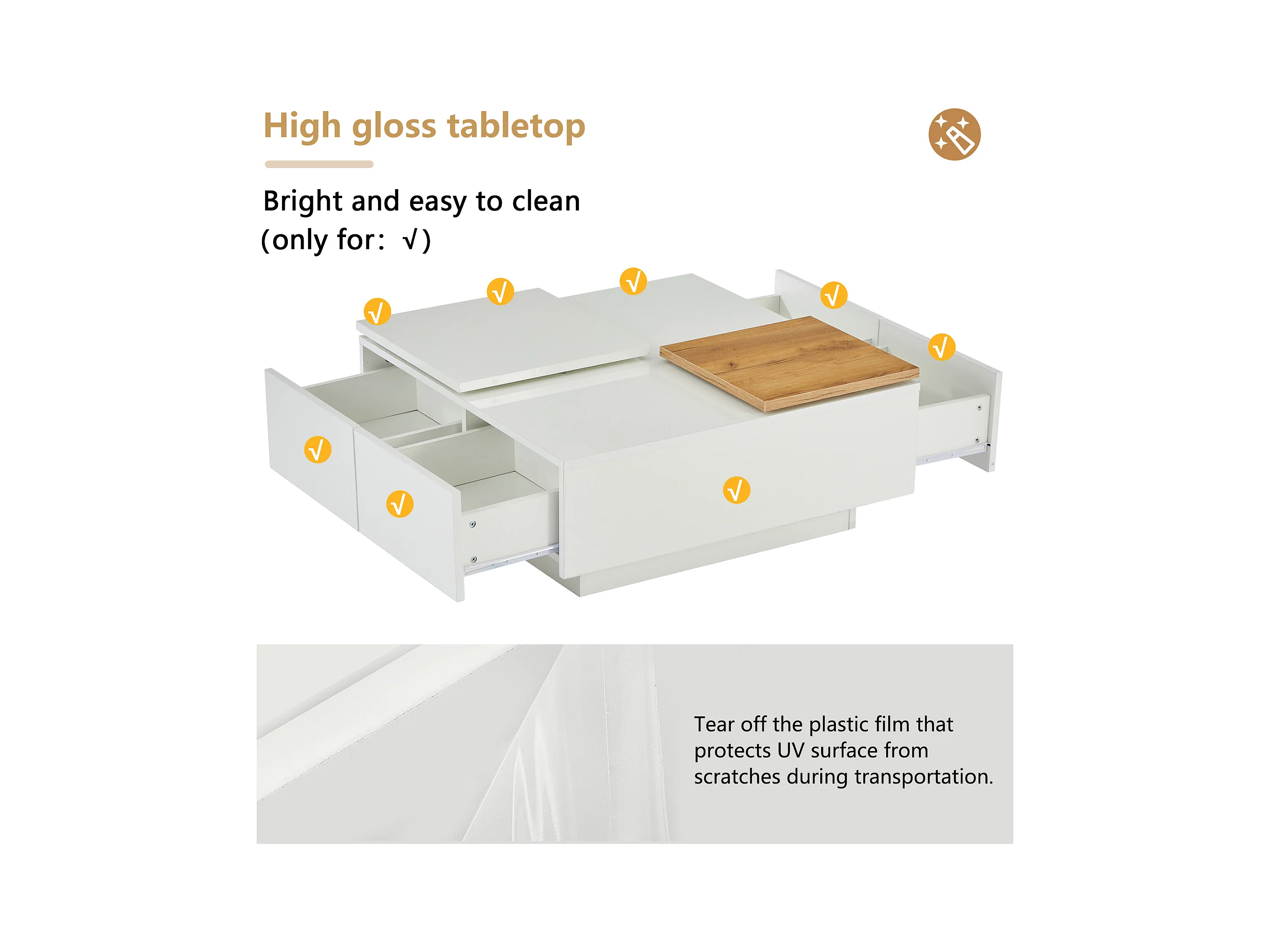 High gloss tabletop

Bright and easy to clean
(only for: √)

√

√

√

√

√

√

√

√

Tear off the plastic film that protects UV surface from scratches during transportation.