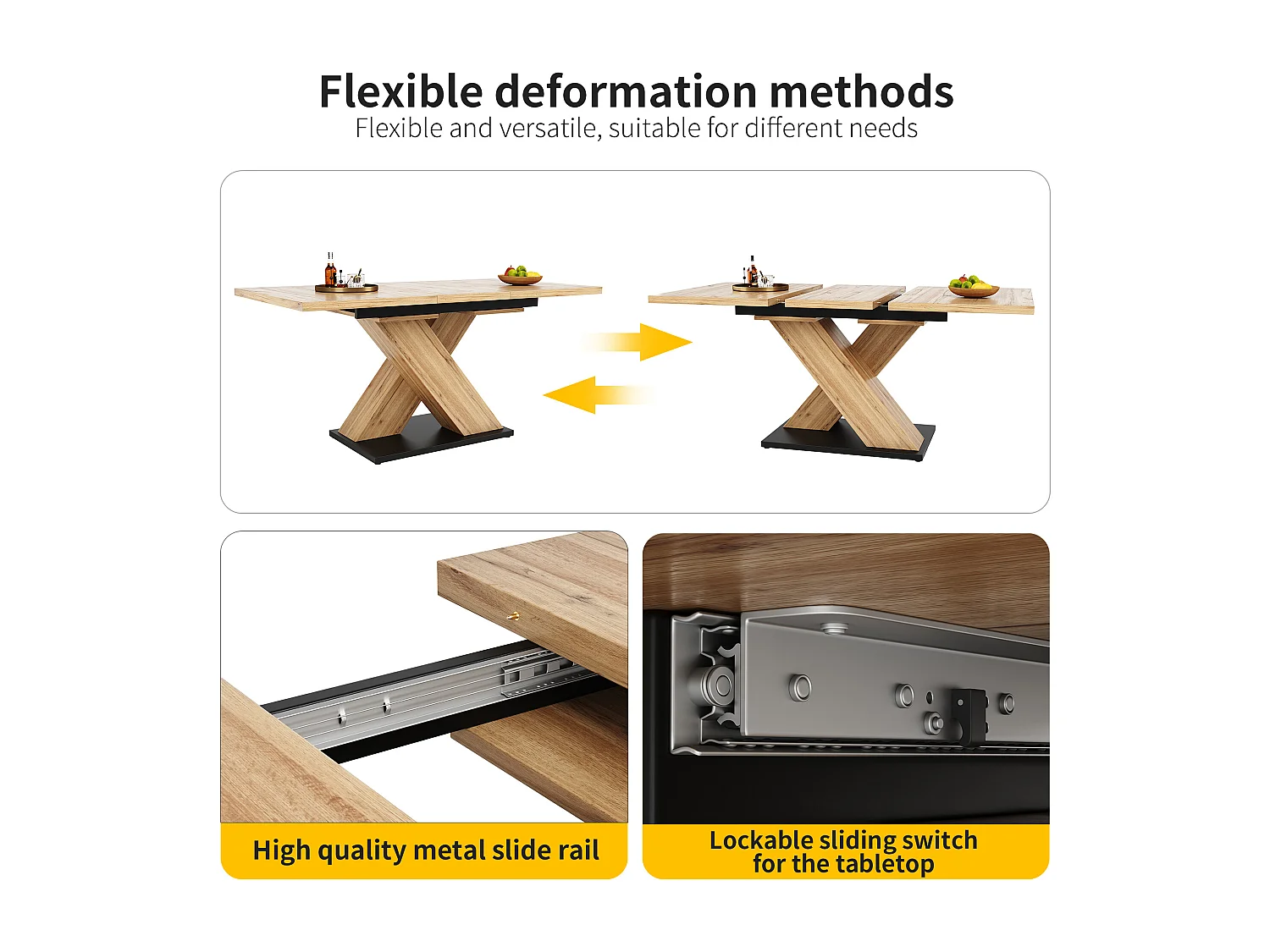 Flexible deformation methods
Flexible and versatile, suitable for different needs

High quality metal slide rail

Lockable sliding switch for the tabletop