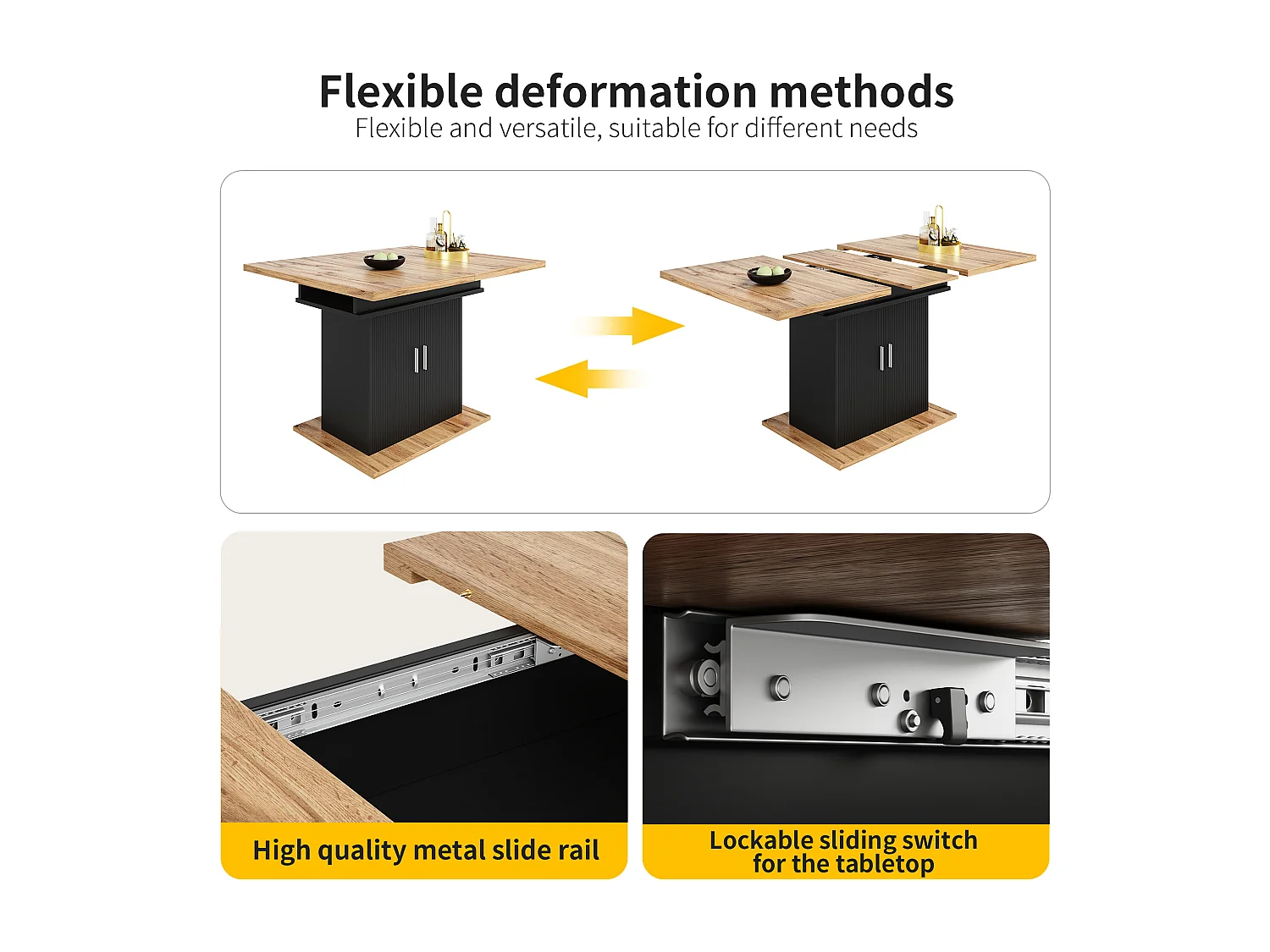 Flexible deformation methods
Flexible and versatile, suitable for different needs

High quality metal slide rail

Lockable sliding switch for the tabletop