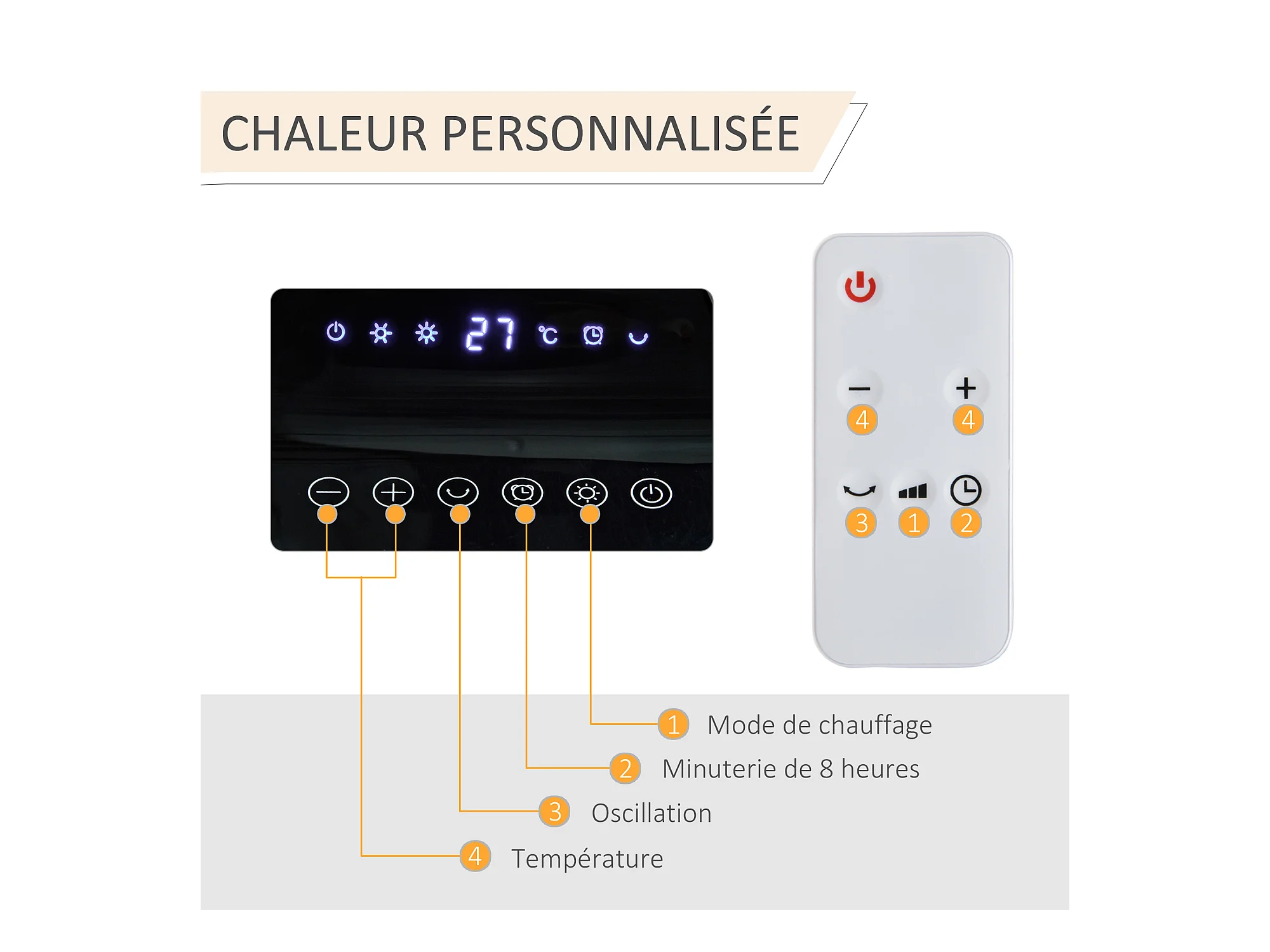 CHALEUR PERSONNALISÉE

27 °C

4 4

3 1 2

1 Mode de chauffage

2 Minuterie de 8 heures

3 Oscillation

4 Température