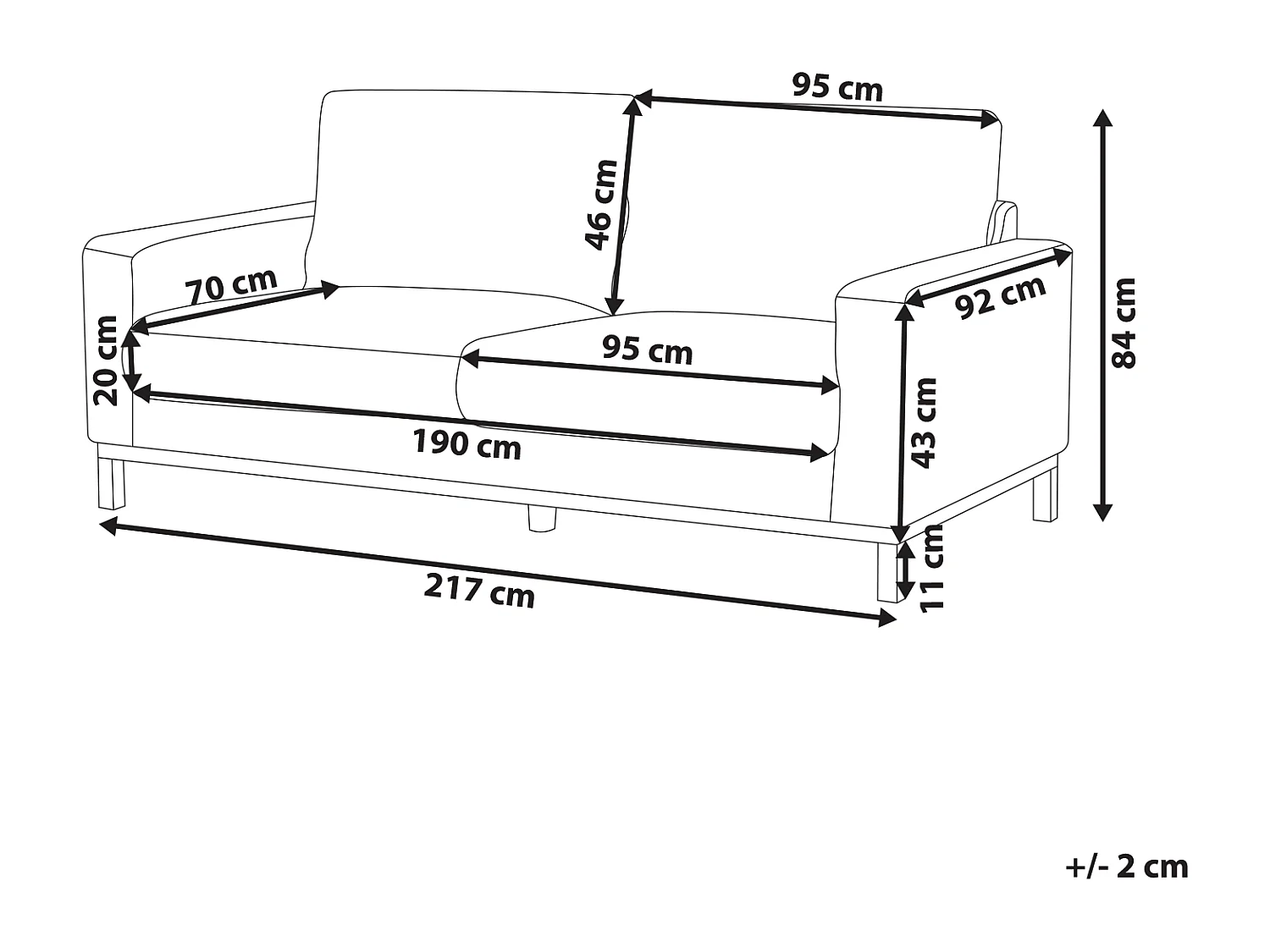 95 cm
46 cm
84 cm
70 cm
92 cm
20 cm
95 cm
43 cm
190 cm
11 cm
217 cm
+/- 2 cm