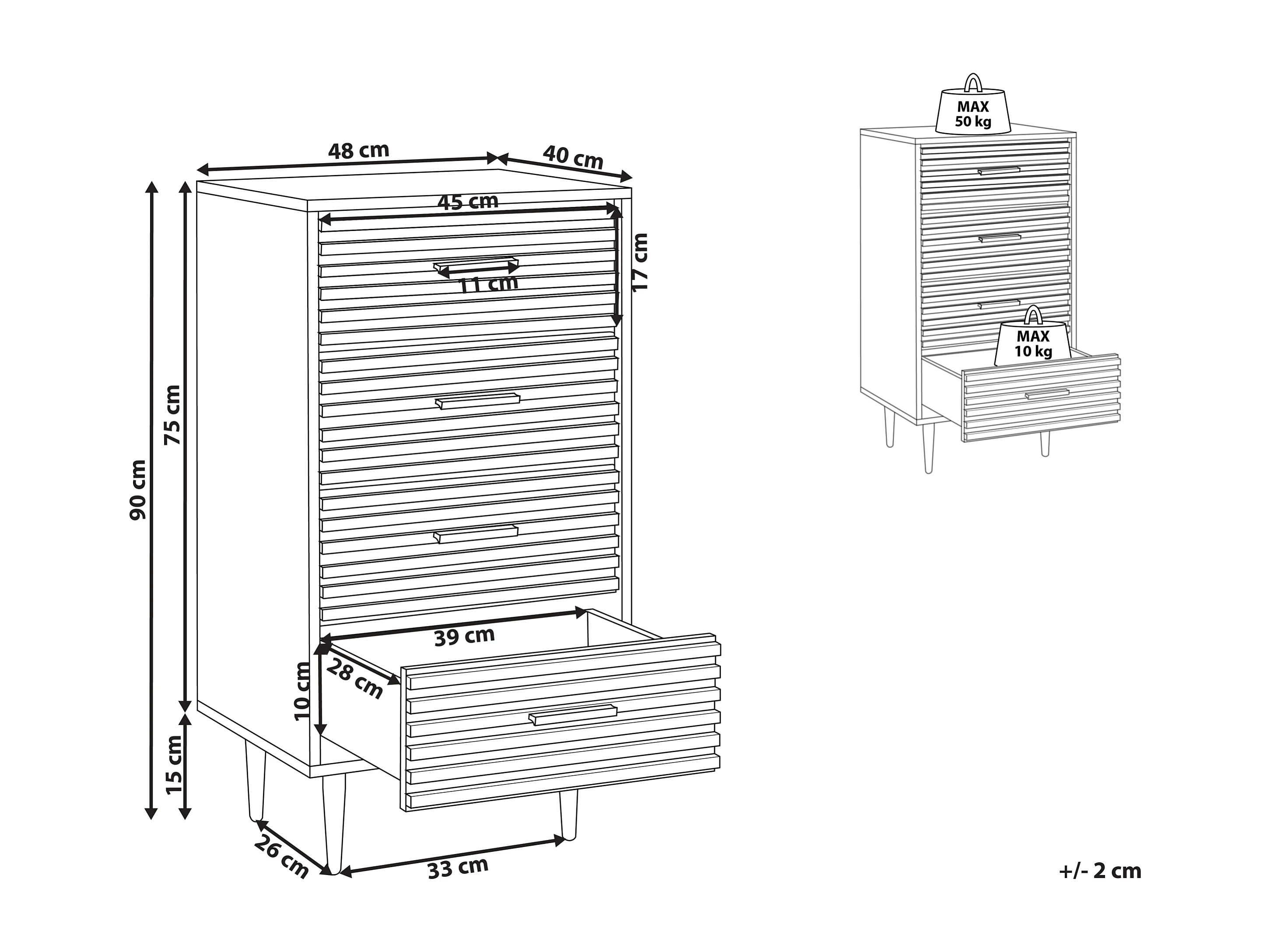 48 cm
40 cm
45 cm
17 cm
11 cm
90 cm
75 cm
39 cm
28 cm
10 cm
15 cm
26 cm
33 cm

MAX
50 kg

MAX
10 kg

+/- 2 cm