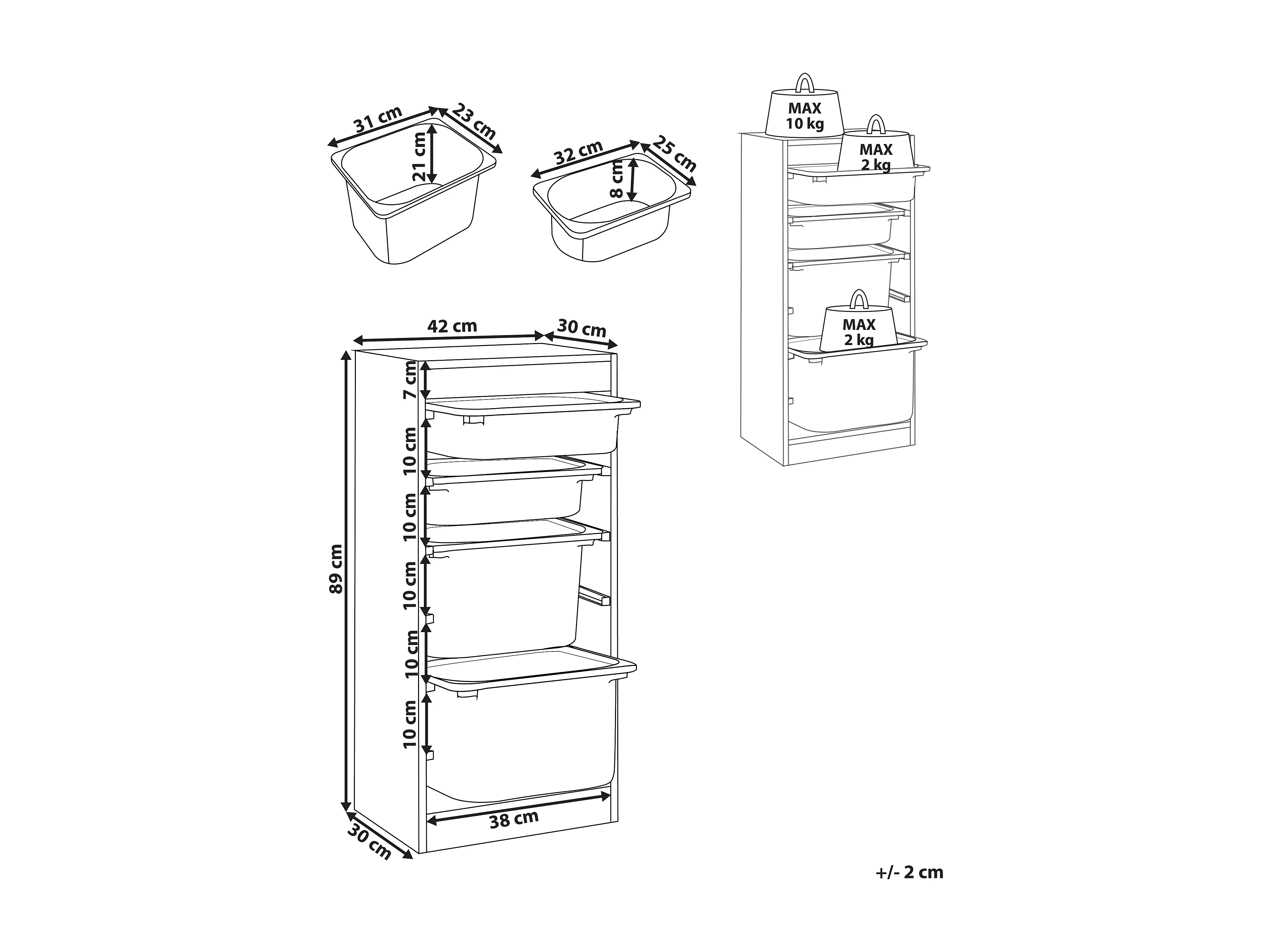 31 cm
23 cm
21 cm

32 cm
25 cm
8 cm

MAX
10 kg

MAX
2 kg

MAX
2 kg

42 cm
30 cm
7 cm
10 cm
10 cm
10 cm
10 cm
10 cm
89 cm
38 cm
30 cm

+/- 2 cm