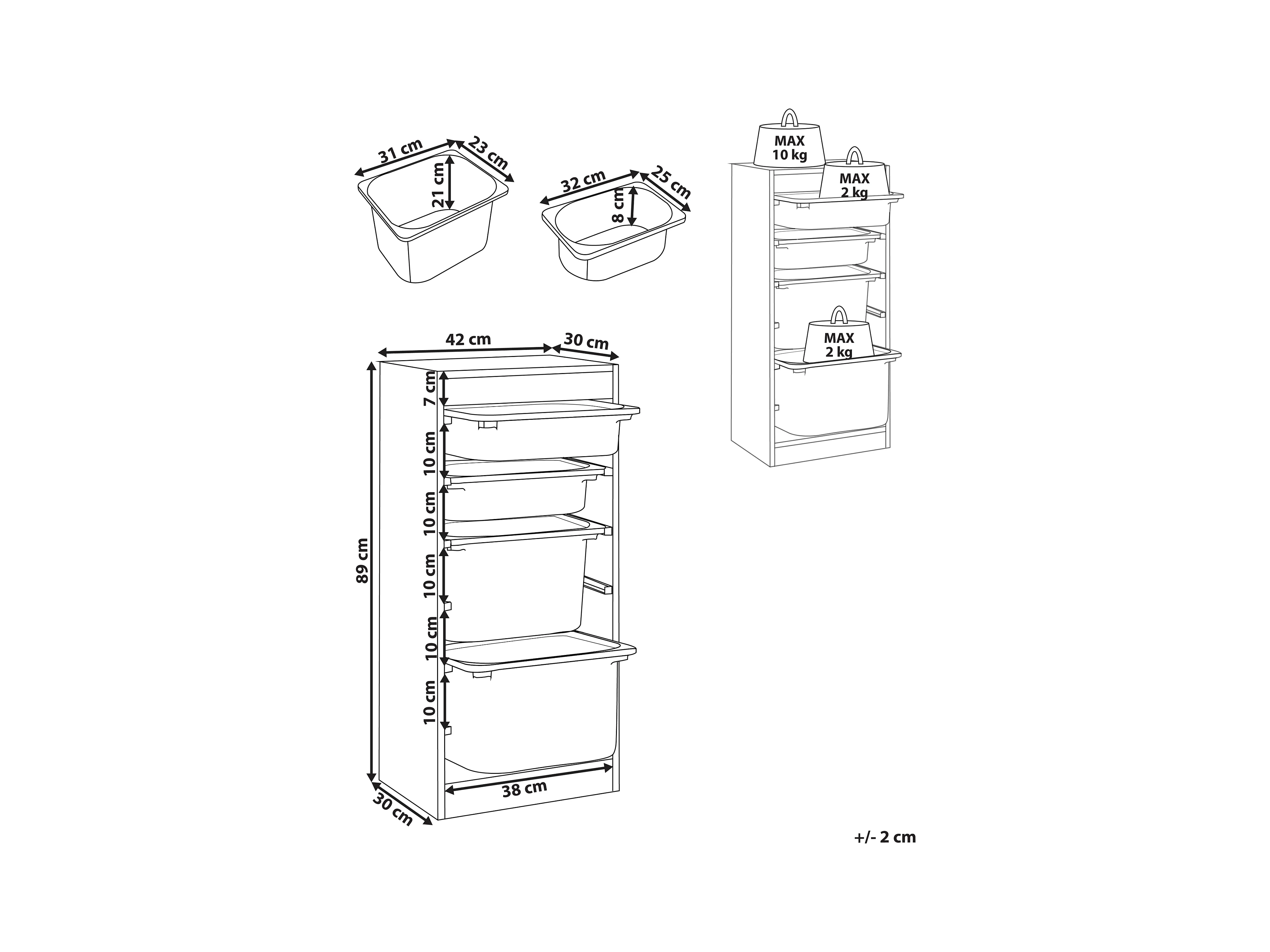 31 cm
23 cm
21 cm
32 cm
25 cm
8 cm
MAX
10 kg
MAX
2 kg
MAX
2 kg
42 cm
30 cm
7 cm
10 cm
10 cm
10 cm
10 cm
10 cm
89 cm
38 cm
30 cm
+/- 2 cm