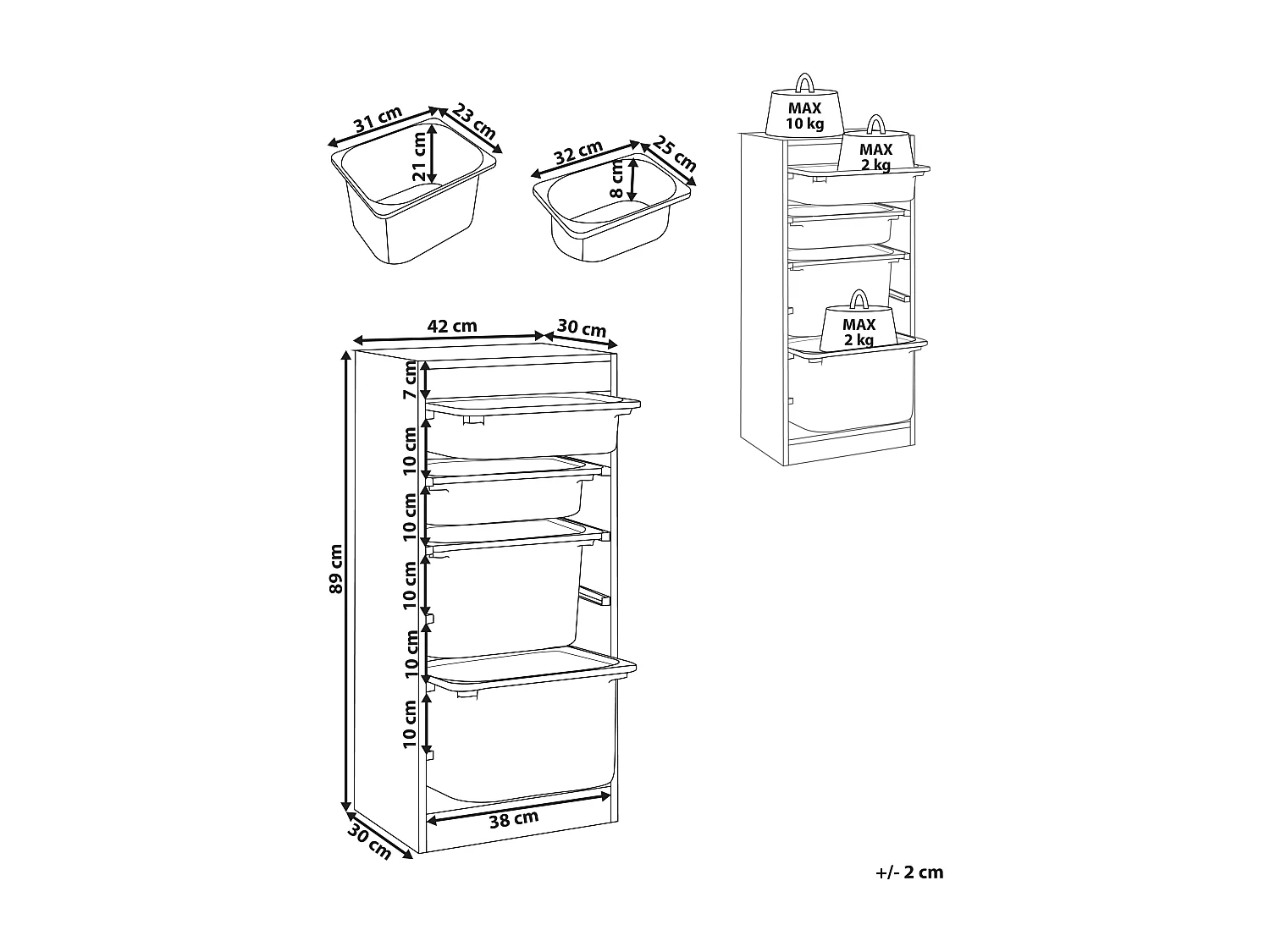 31 cm
23 cm
21 cm

32 cm
25 cm
8 cm

MAX
10 kg

MAX
2 kg

MAX
2 kg

42 cm
30 cm
7 cm
10 cm
10 cm
10 cm
10 cm
10 cm
89 cm
38 cm
30 cm

+/- 2 cm