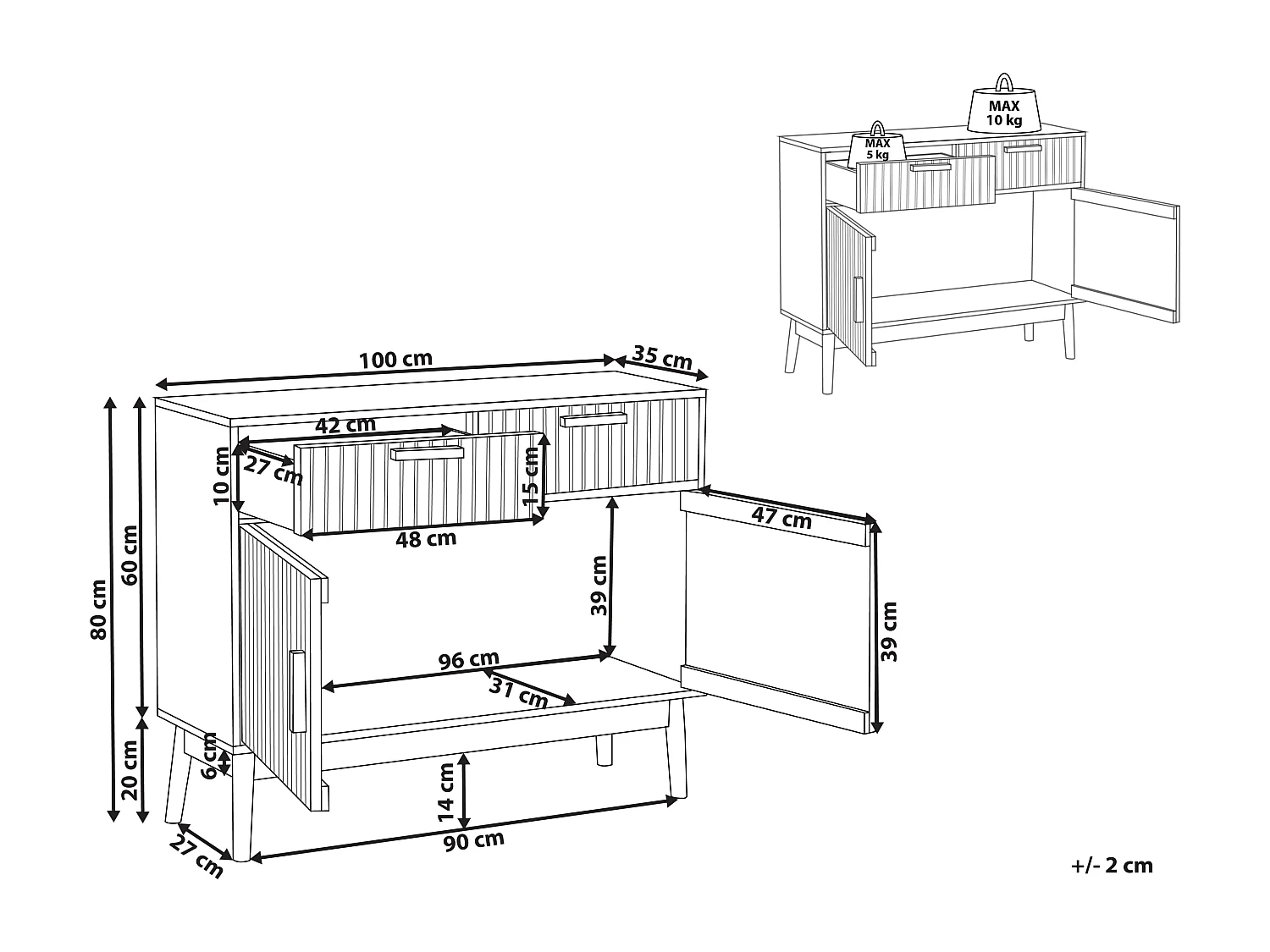 MAX 10 kg

MAX 5 kg

100 cm

35 cm

42 cm

27 cm

10 cm

15 cm

48 cm

47 cm

80 cm

60 cm

39 cm

39 cm

96 cm

31 cm

20 cm

6 cm

14 cm

90 cm

27 cm

+/- 2 cm