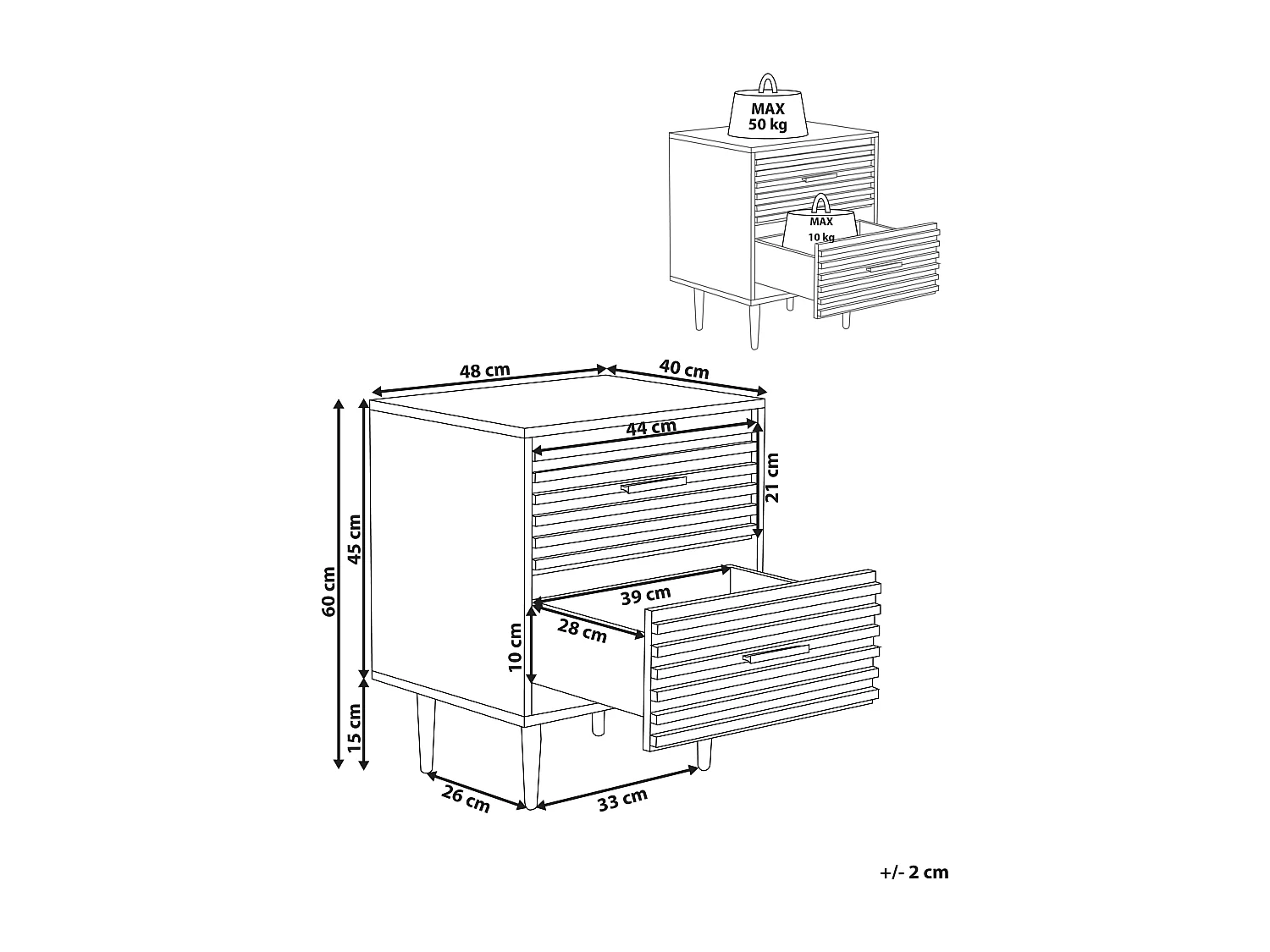 MAX
50 kg

MAX
10 kg

48 cm
40 cm
44 cm
21 cm
60 cm
45 cm
39 cm
28 cm
10 cm
15 cm
26 cm
33 cm

+/- 2 cm