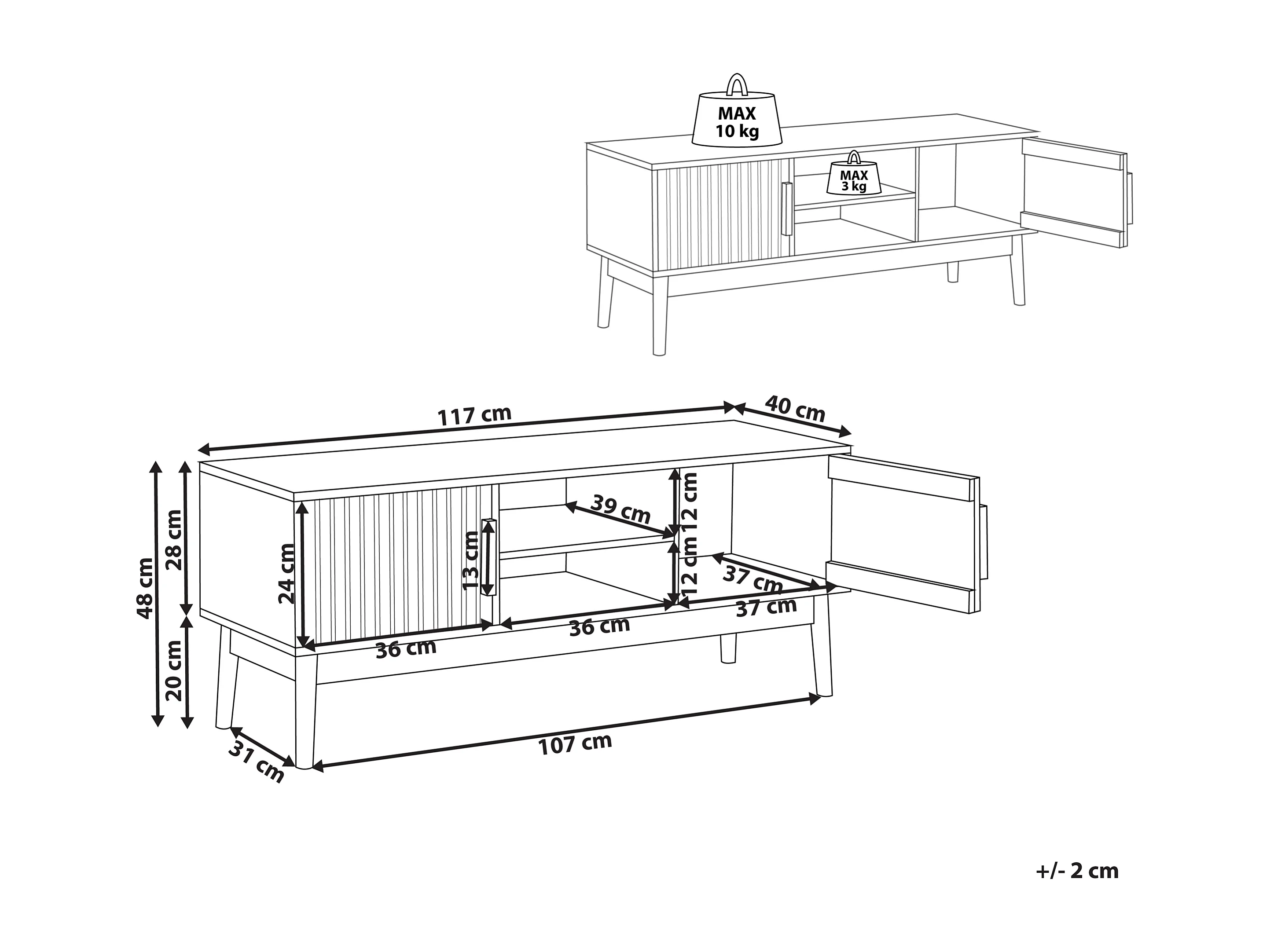 MAX
10 kg

MAX
3 kg

117 cm
40 cm
48 cm
28 cm
20 cm
24 cm
13 cm
39 cm
12 cm
12 cm
37 cm
37 cm
36 cm
36 cm
31 cm
107 cm

+/- 2 cm