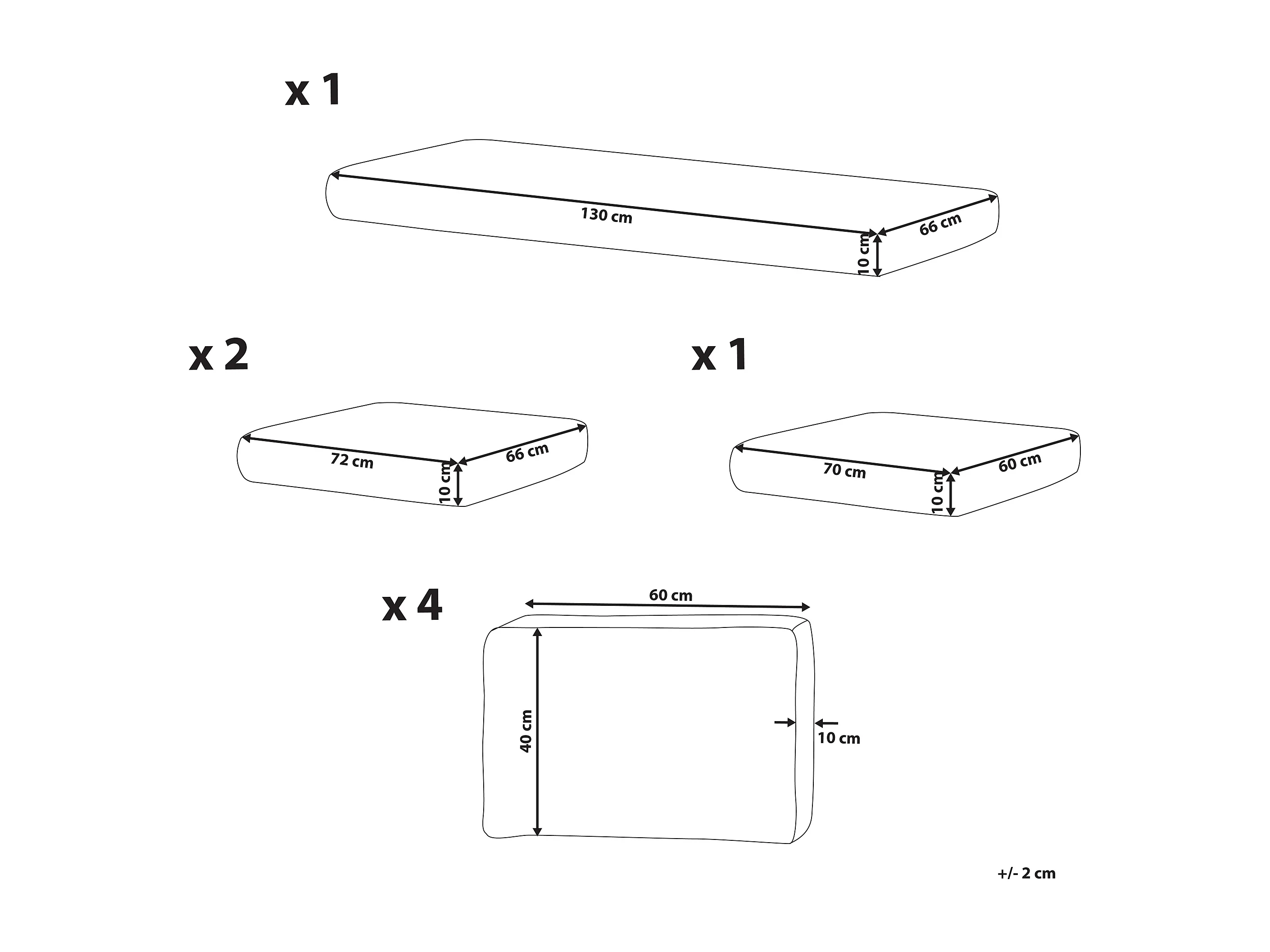 x 1

130 cm
66 cm
10 cm

x 2

72 cm
66 cm
10 cm

x 1

70 cm
60 cm
10 cm

x 4

60 cm
40 cm
10 cm

+/- 2 cm