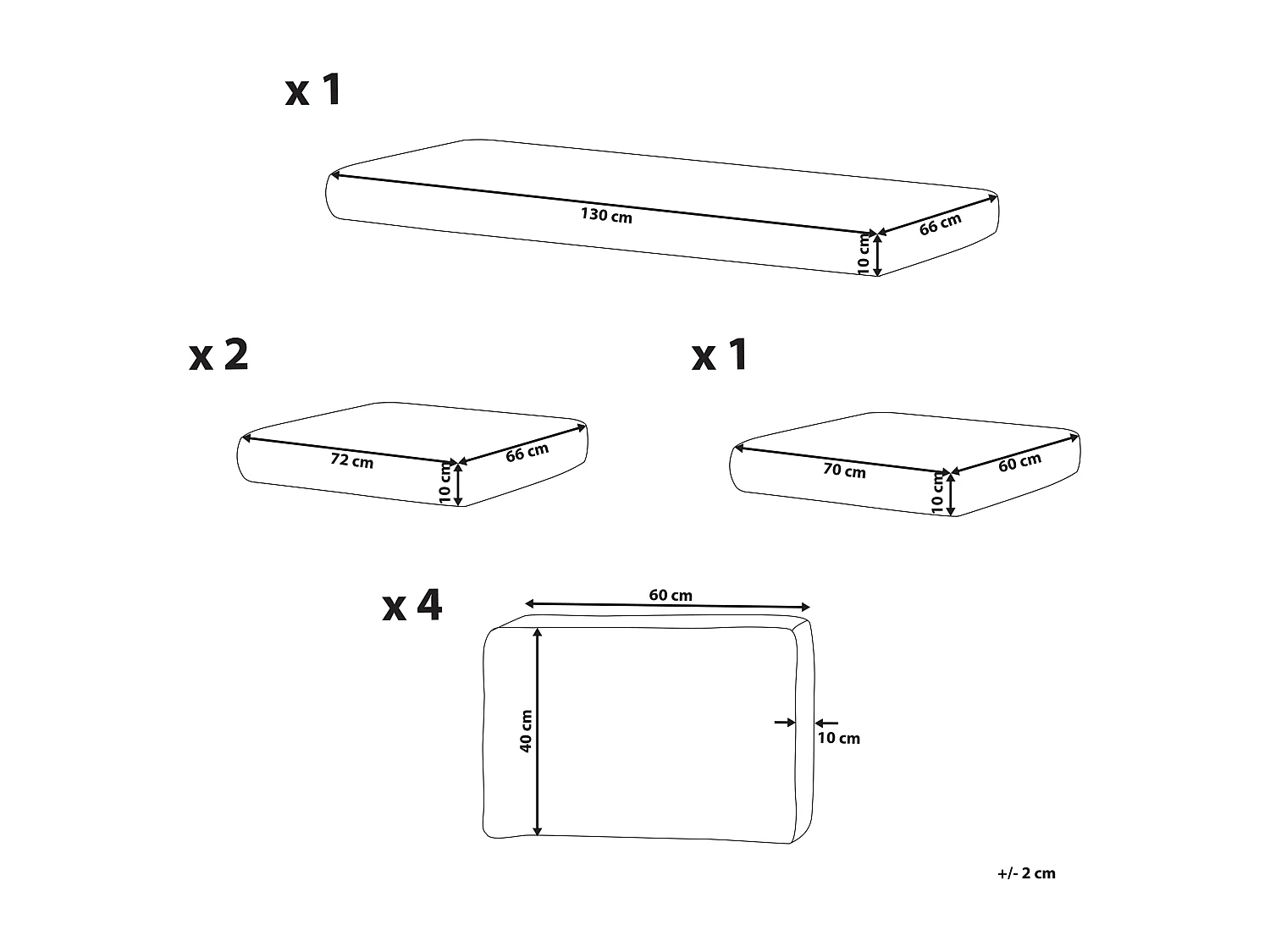 x 1

130 cm
66 cm
10 cm

x 2

72 cm
66 cm
10 cm

x 1

70 cm
60 cm
10 cm

x 4

60 cm
40 cm
10 cm

+/- 2 cm