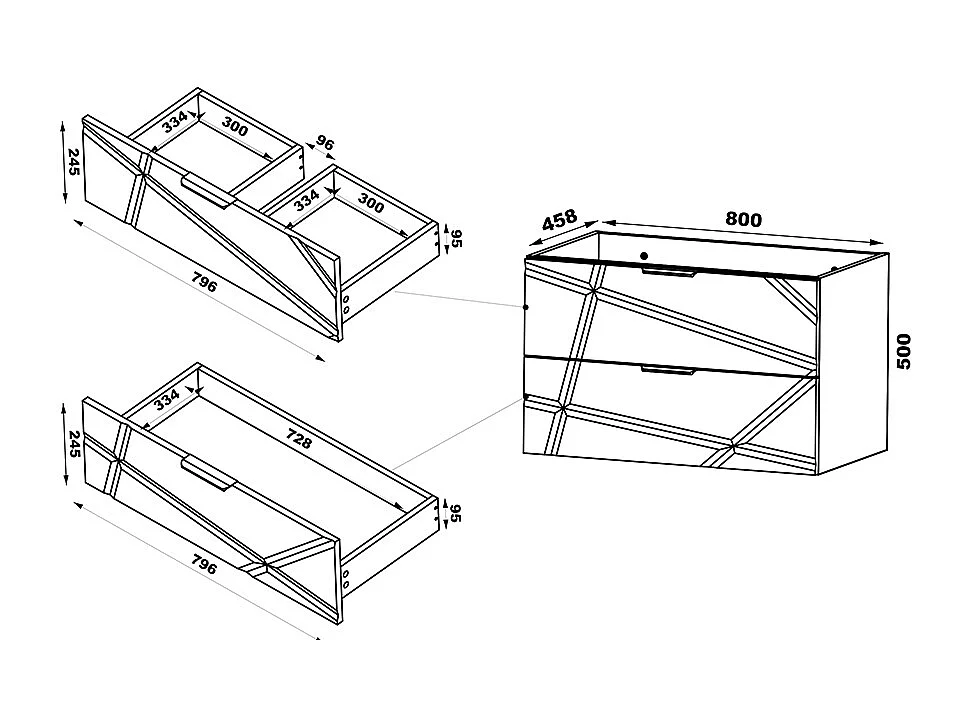 245
334
300
96
334
300
95
796
458
800
500
245
334
728
95
796