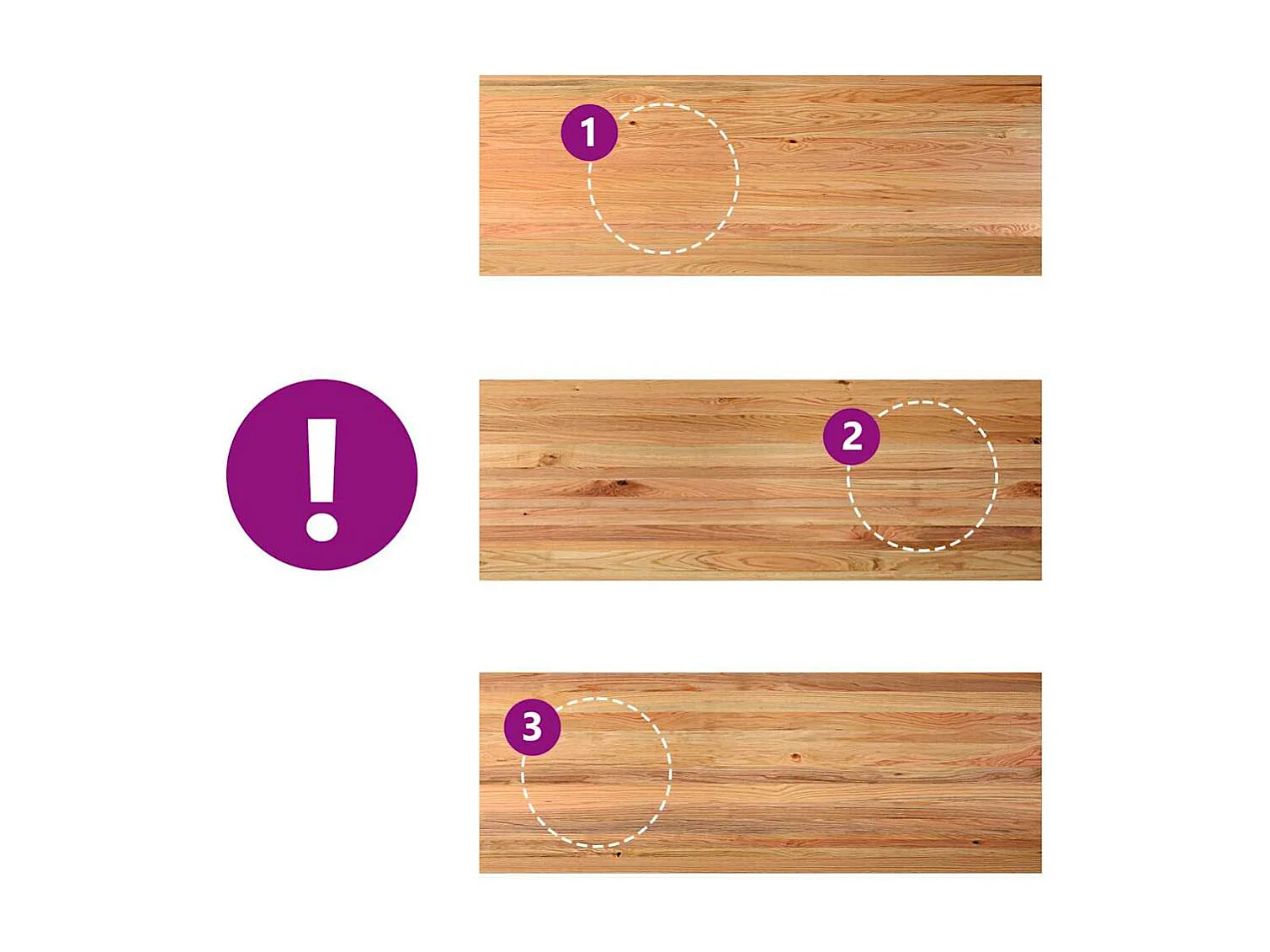 1

!

2

3