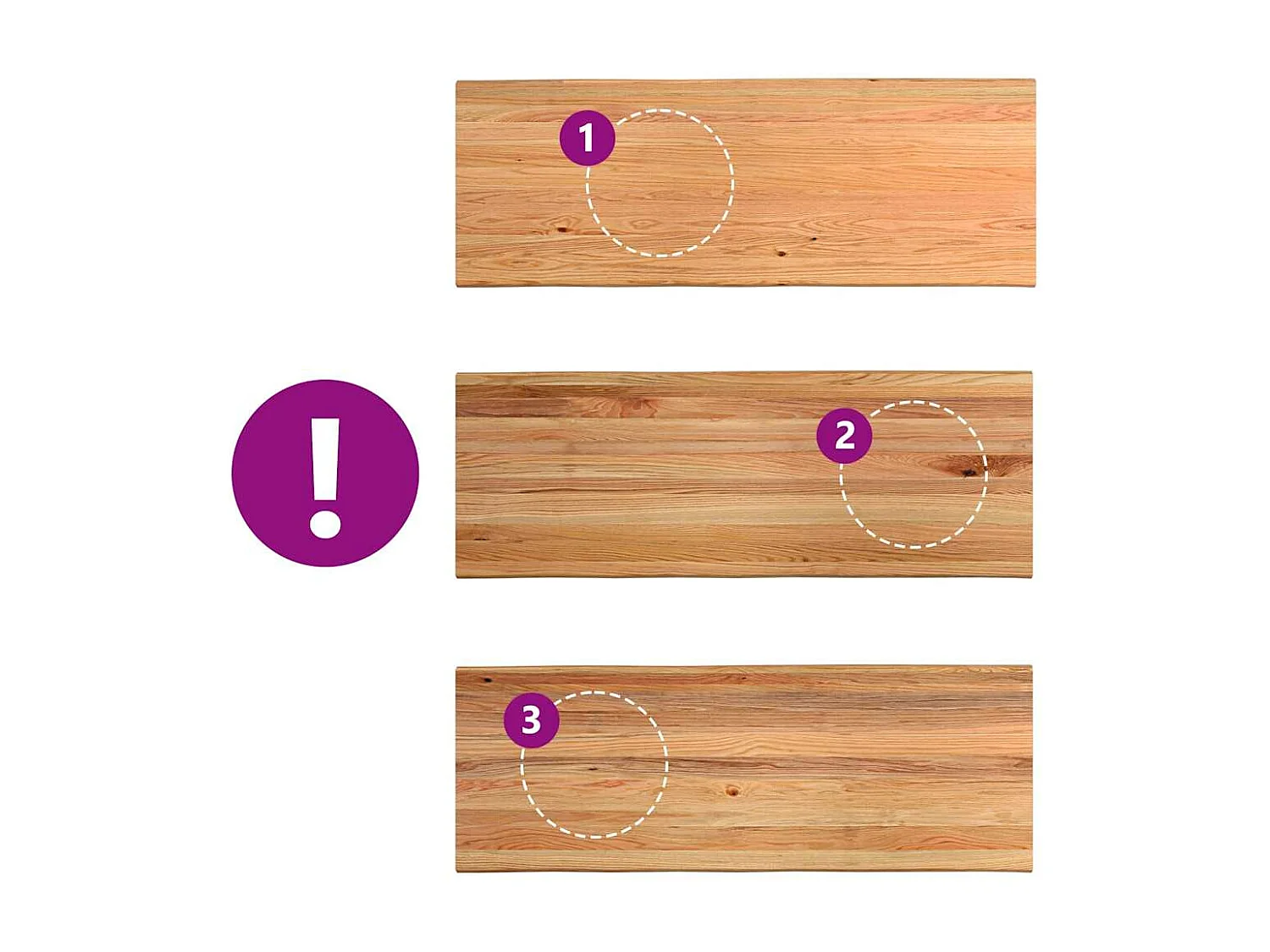 1

!

2

3