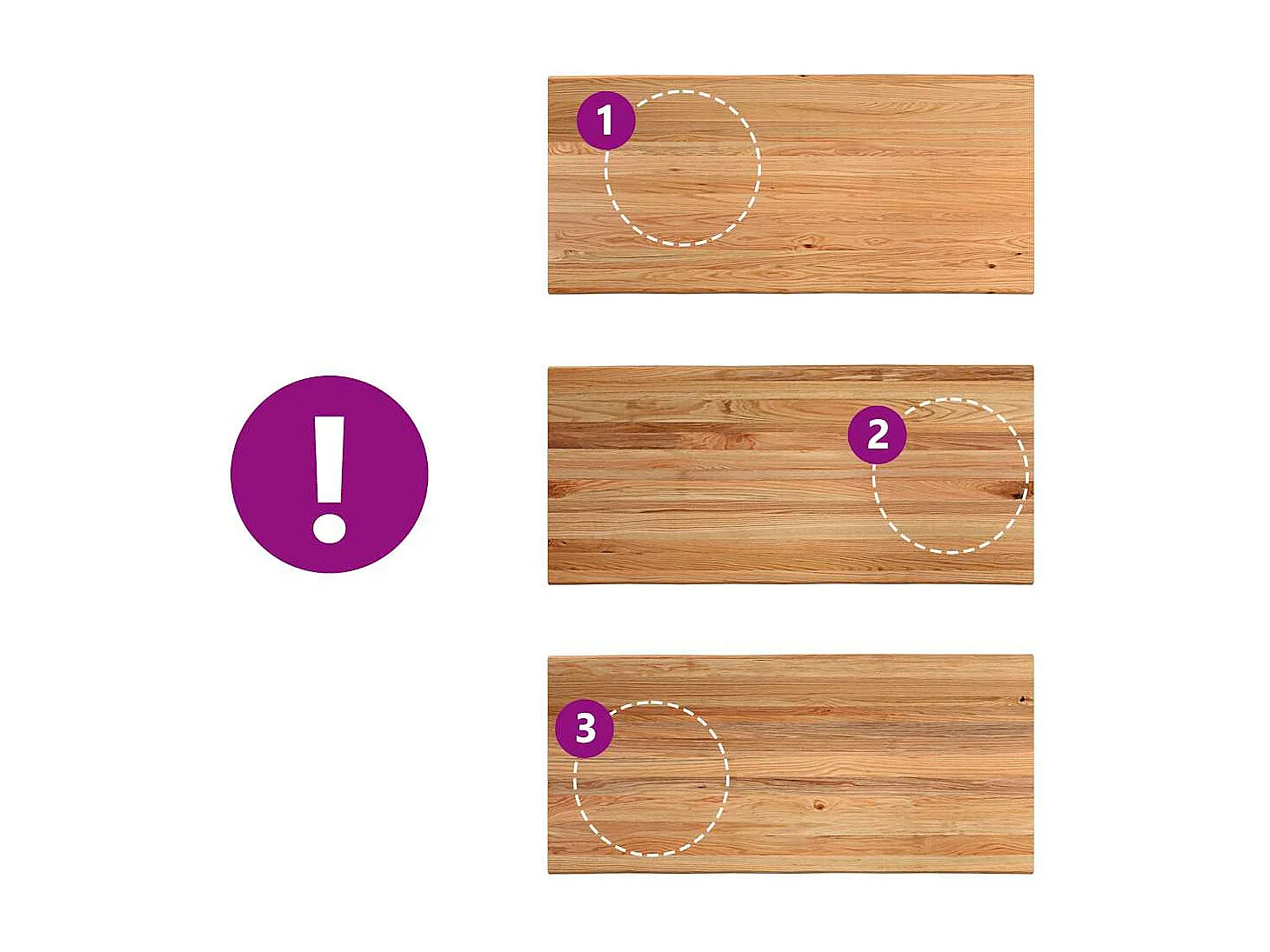 !

1

2

3