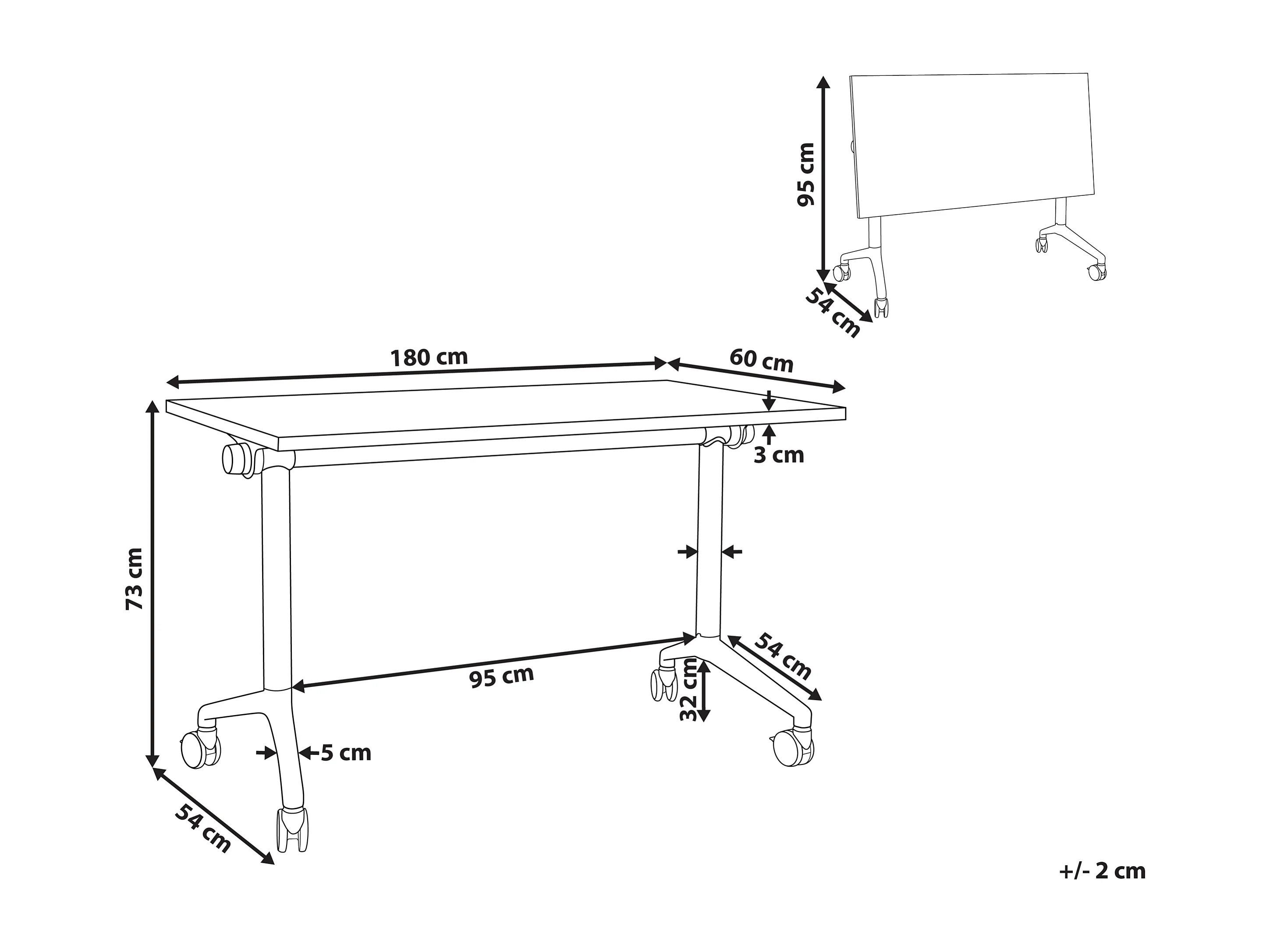 95 cm
54 cm
180 cm
60 cm
3 cm
73 cm
95 cm
54 cm
32 cm
5 cm
54 cm
+/- 2 cm