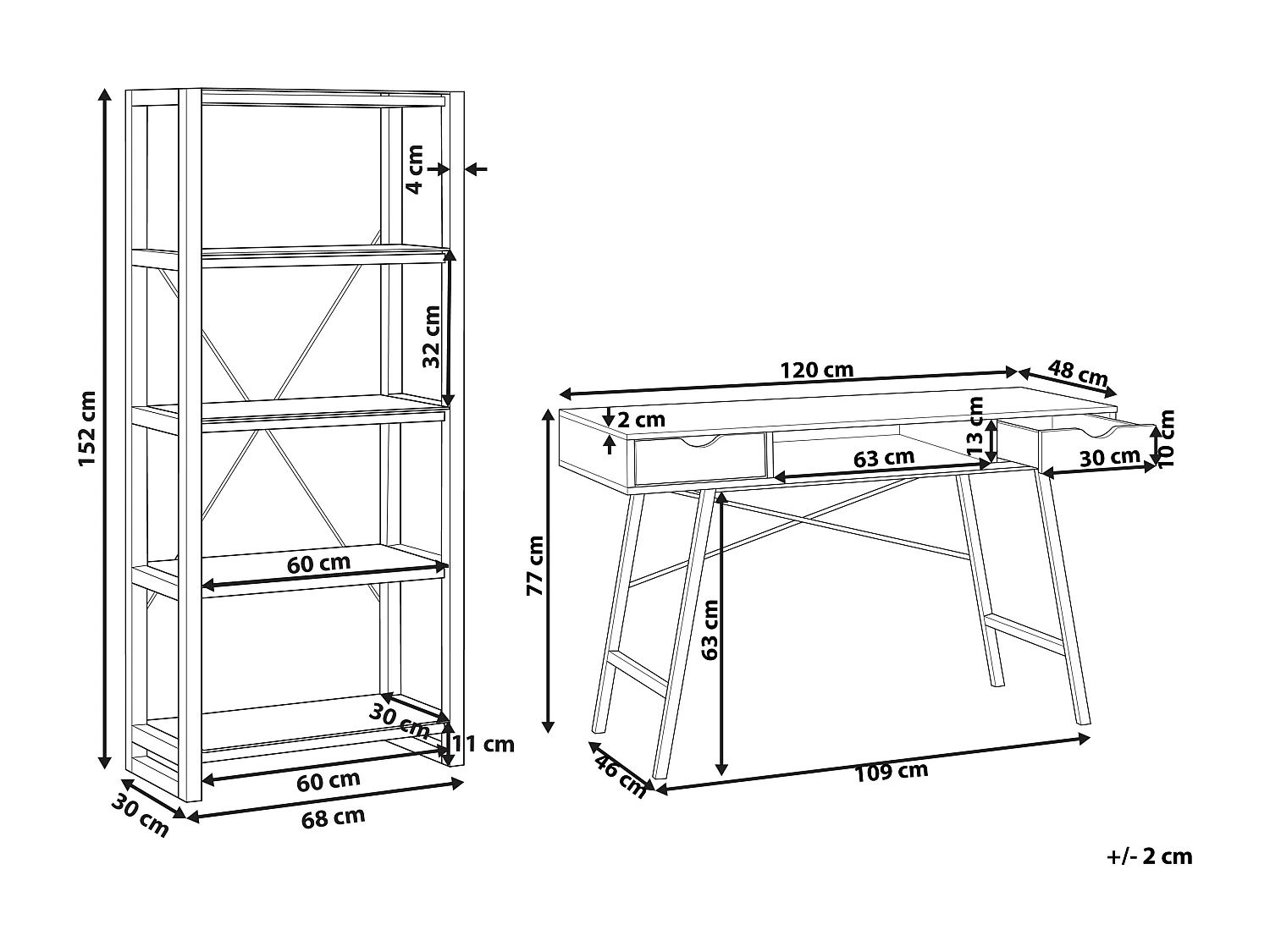 152 cm
4 cm
32 cm
60 cm
30 cm
11 cm
60 cm
30 cm
68 cm
120 cm
48 cm
2 cm
13 cm
10 cm
63 cm
30 cm
77 cm
63 cm
46 cm
109 cm
+/- 2 cm