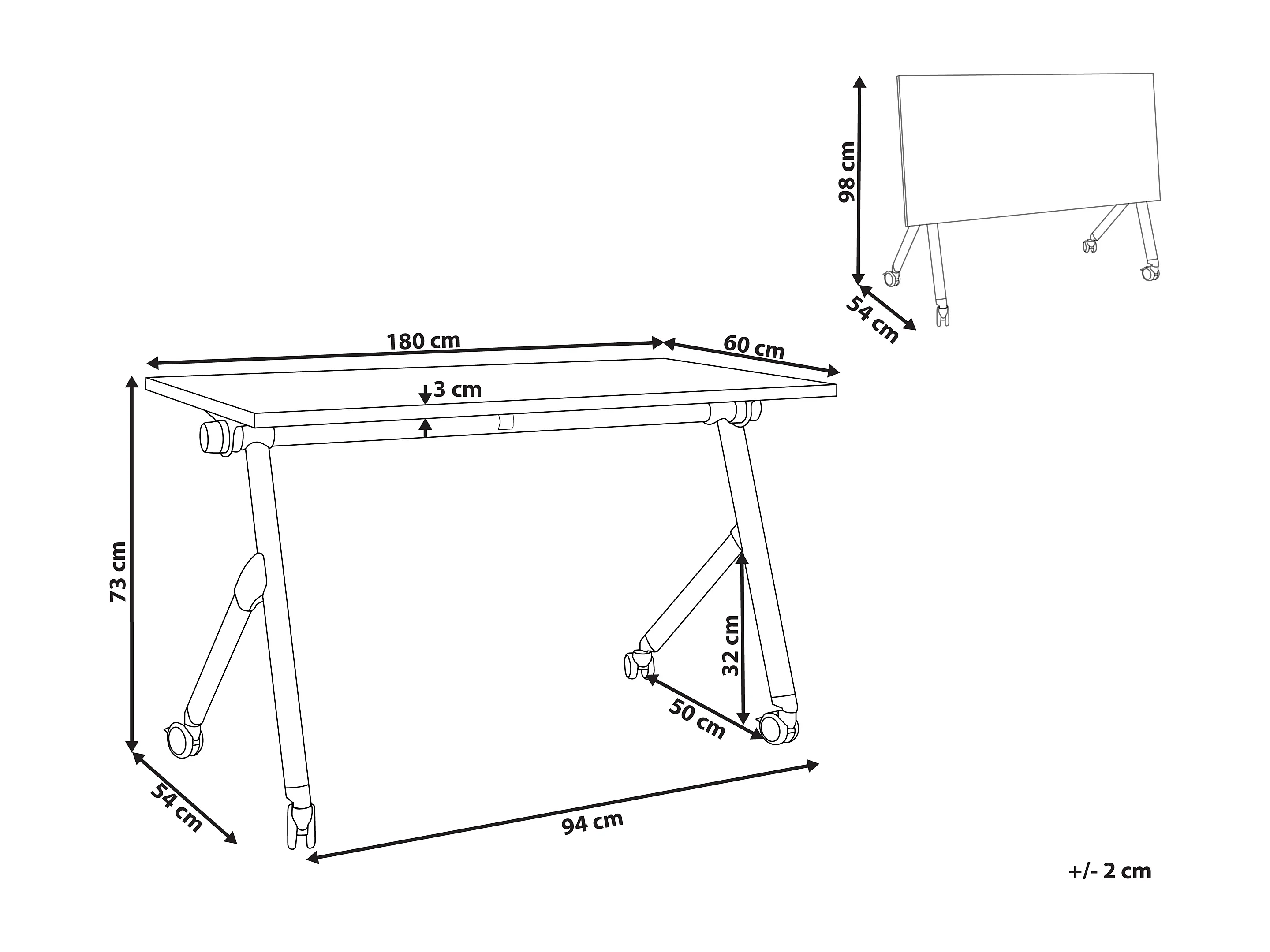 98 cm
54 cm
180 cm
60 cm
3 cm
73 cm
32 cm
50 cm
54 cm
94 cm
+/- 2 cm