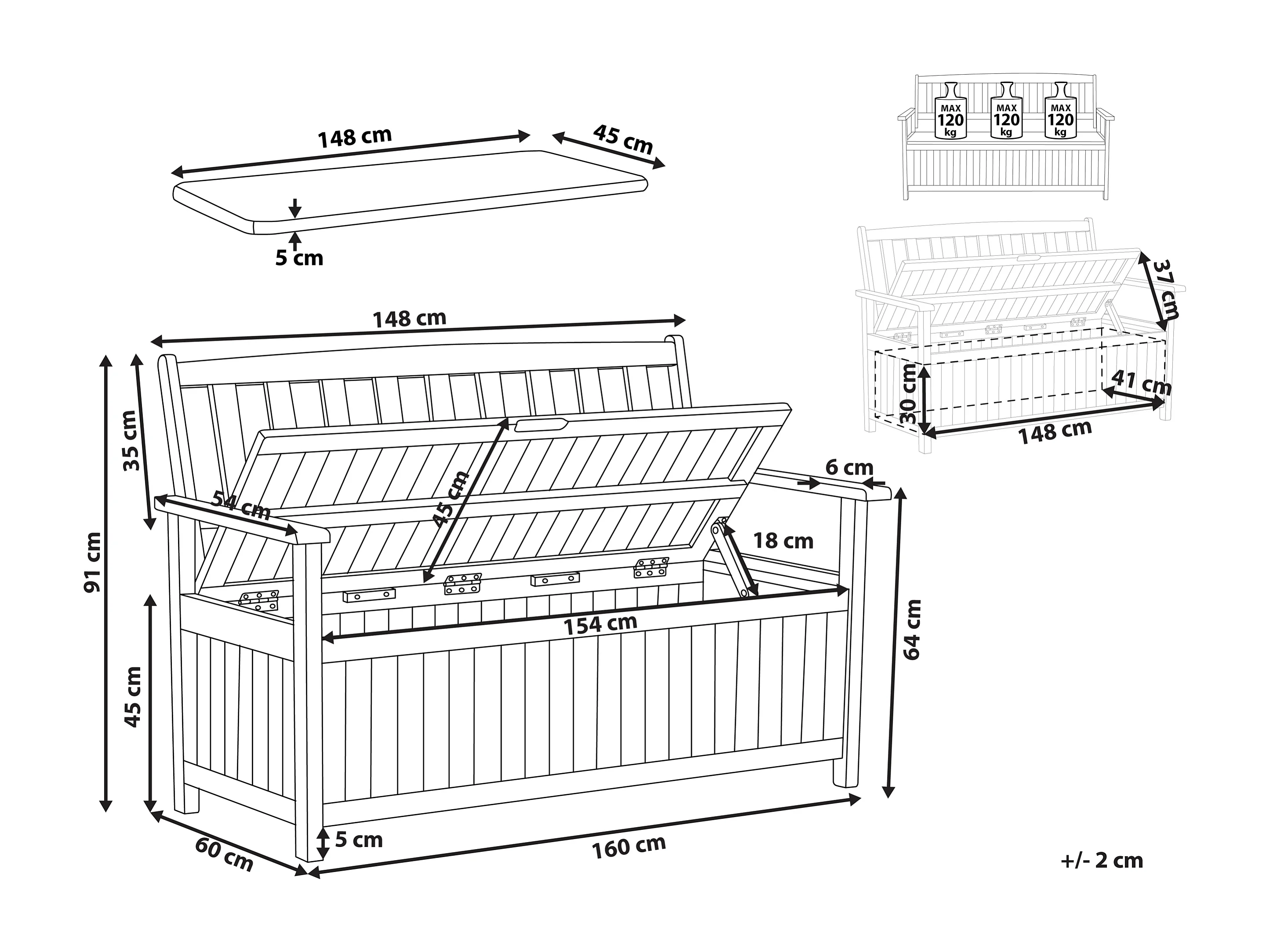 148 cm
45 cm
5 cm

MAX 120 kg
MAX 120 kg
MAX 120 kg

37 cm
30 cm
41 cm
148 cm

148 cm
35 cm
91 cm
54 cm
45 cm
6 cm
18 cm
154 cm
64 cm
45 cm
5 cm
60 cm
160 cm

+/- 2 cm