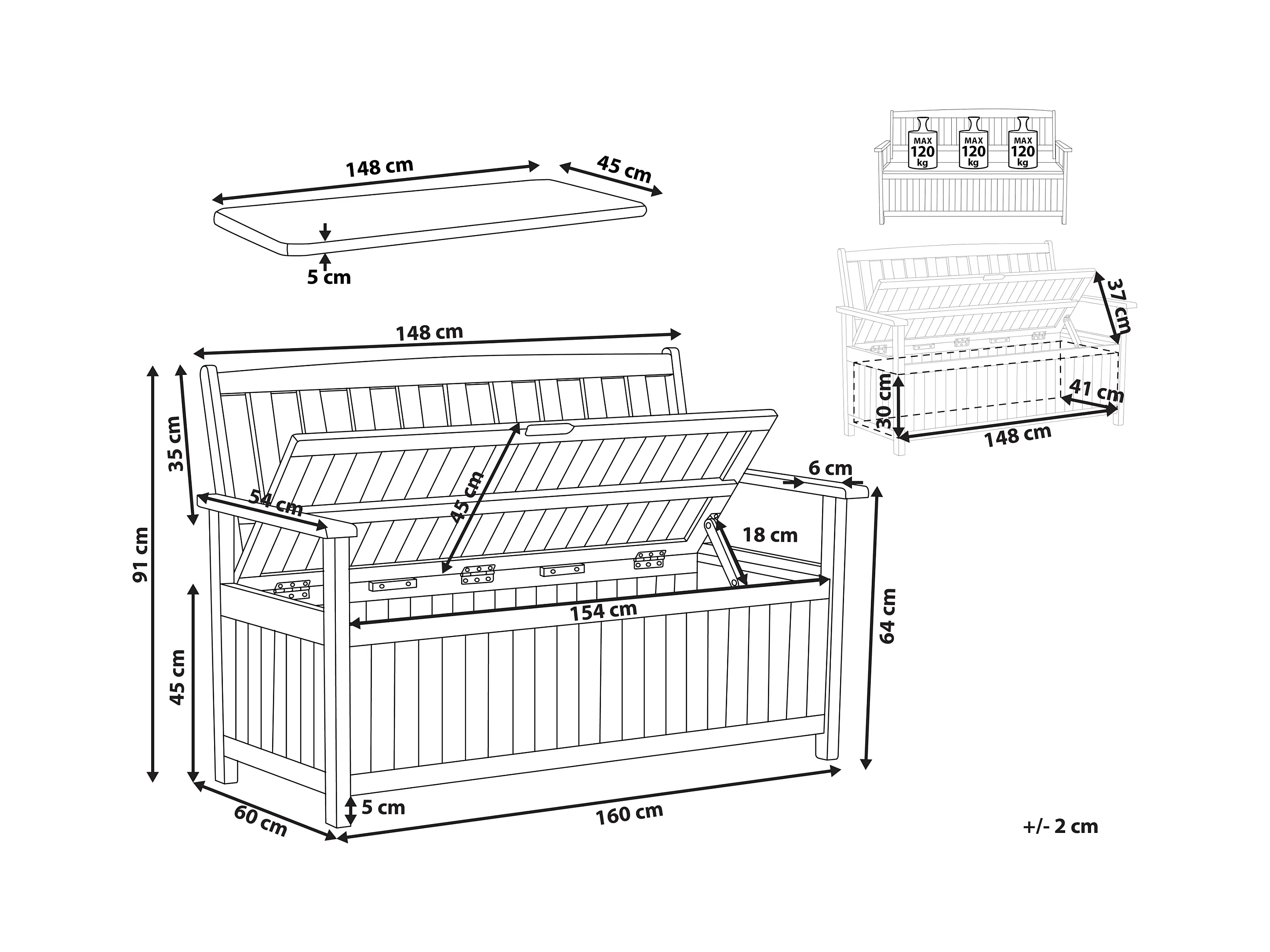 148 cm
45 cm
5 cm

MAX
120
kg
MAX
120
kg
MAX
120
kg

37 cm
30 cm
41 cm
148 cm

148 cm
35 cm
91 cm
54 cm
45 cm
6 cm
18 cm
154 cm
64 cm
45 cm
5 cm
60 cm
160 cm

+/- 2 cm