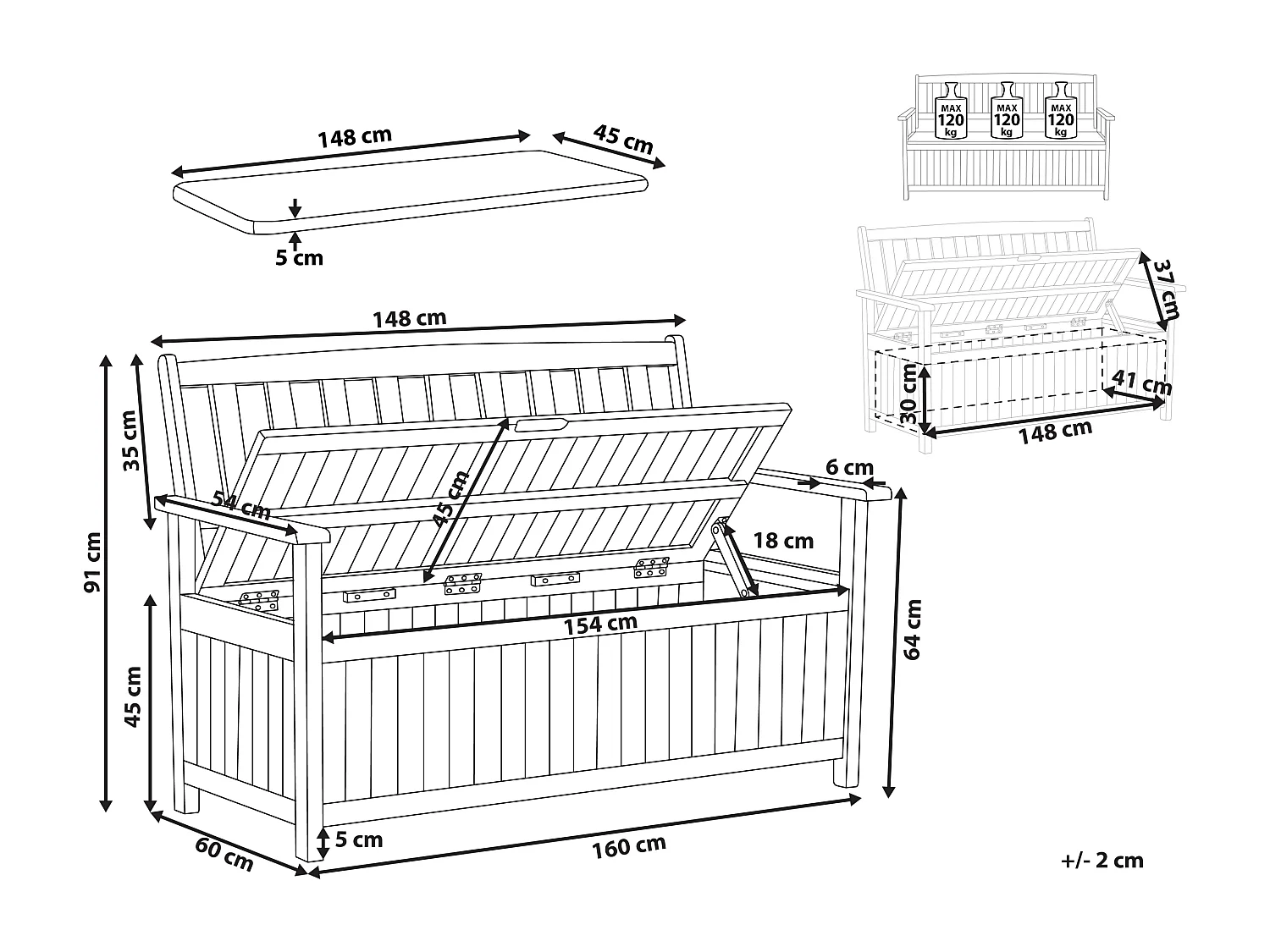 148 cm
45 cm
5 cm

MAX
120
kg
MAX
120
kg
MAX
120
kg

37 cm
30 cm
41 cm
148 cm

148 cm
35 cm
91 cm
54 cm
45 cm
6 cm
18 cm
154 cm
64 cm
45 cm
5 cm
60 cm
160 cm

+/- 2 cm