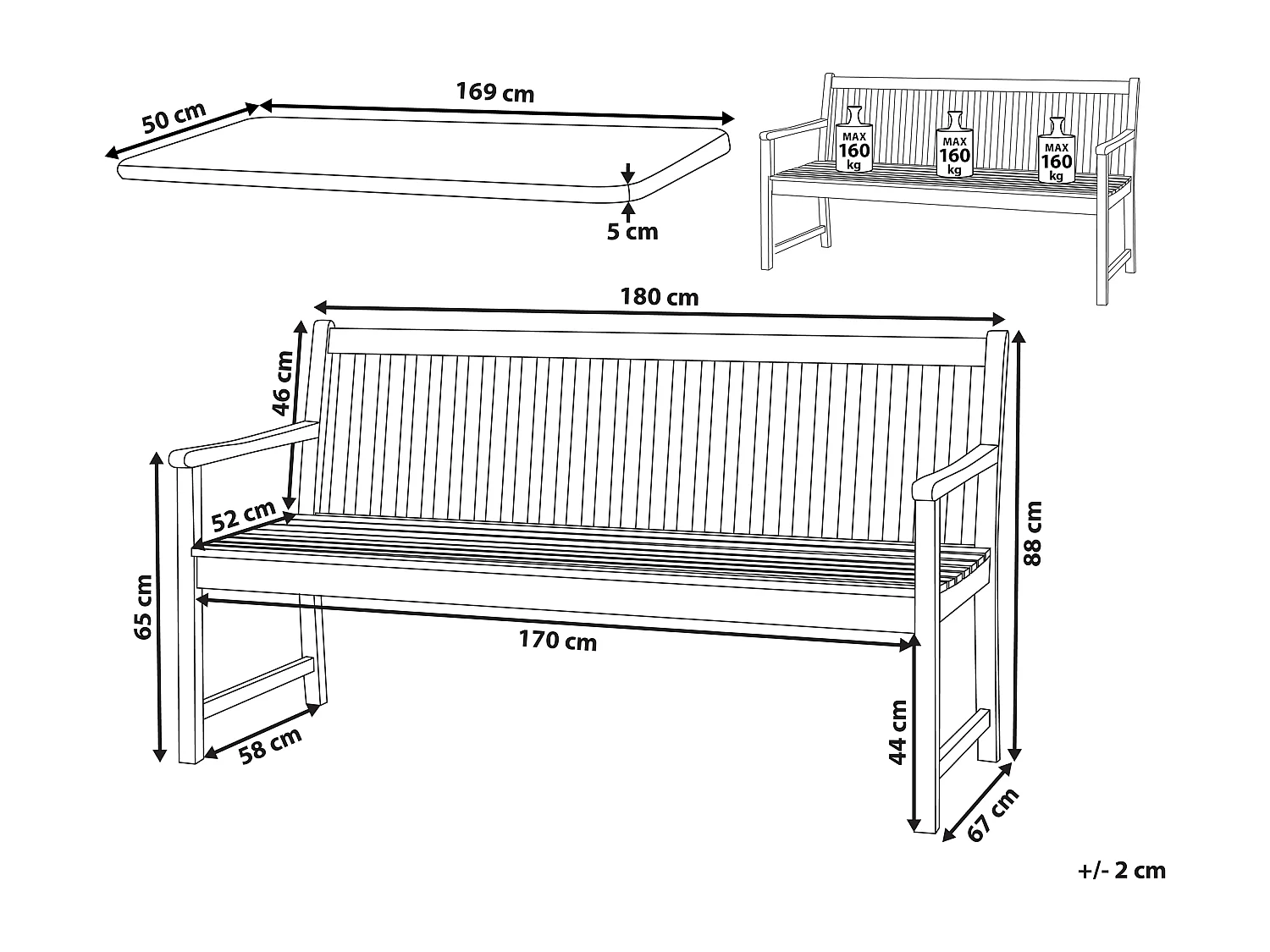 50 cm
169 cm
5 cm

MAX
160
kg
MAX
160
kg
MAX
160
kg

180 cm
46 cm
52 cm
65 cm
170 cm
88 cm
58 cm
44 cm
67 cm

+/- 2 cm