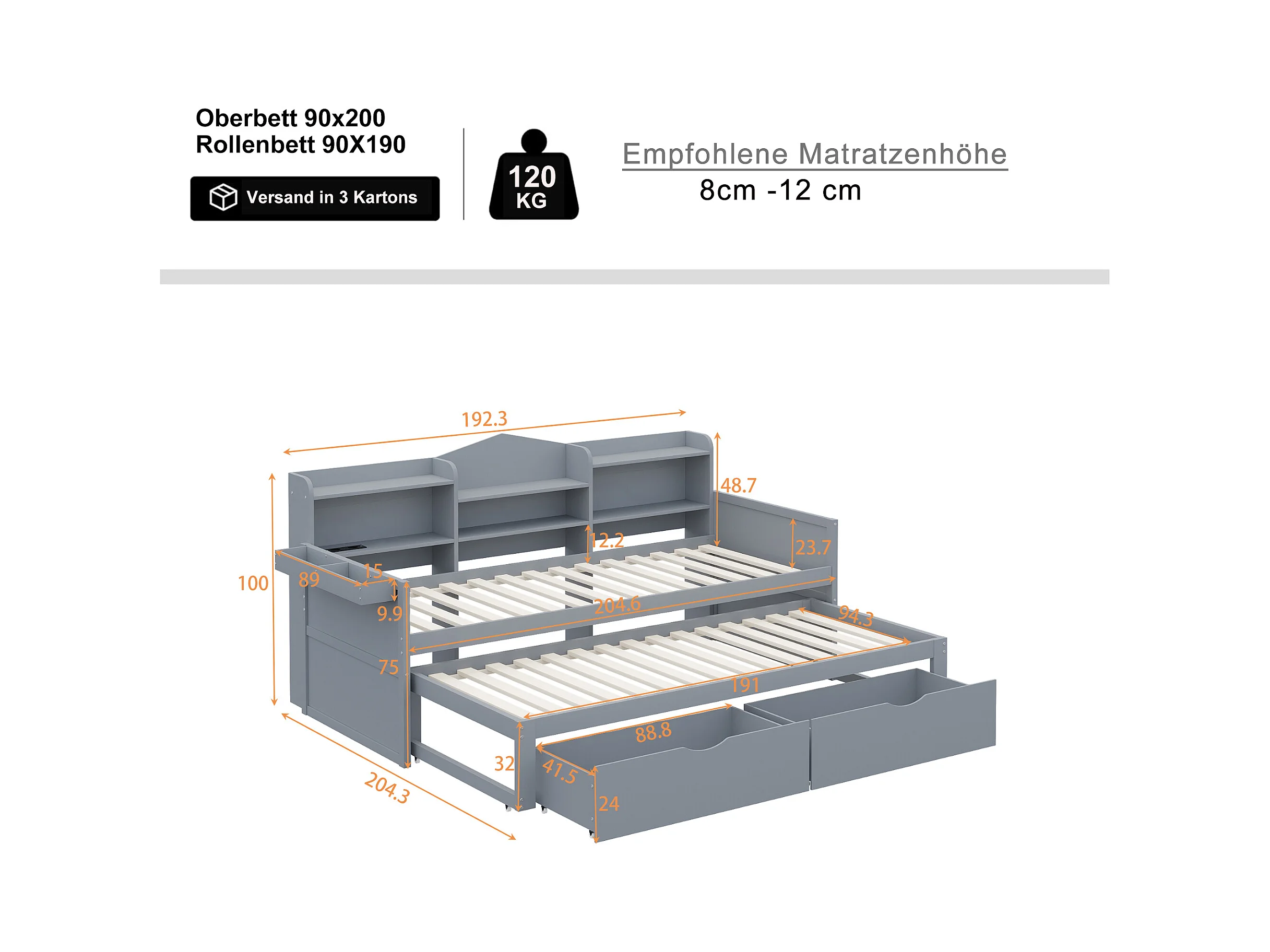 Oberbett 90x200
Rollenbett 90X190

Versand in 3 Kartons

120 KG

Empfohlene Matratzenhöhe
8cm -12 cm

192.3
48.7
12.2
23.7
100
89
15
9.9
204.6
94.3
75
191
88.8
32
41.5
24
204.3