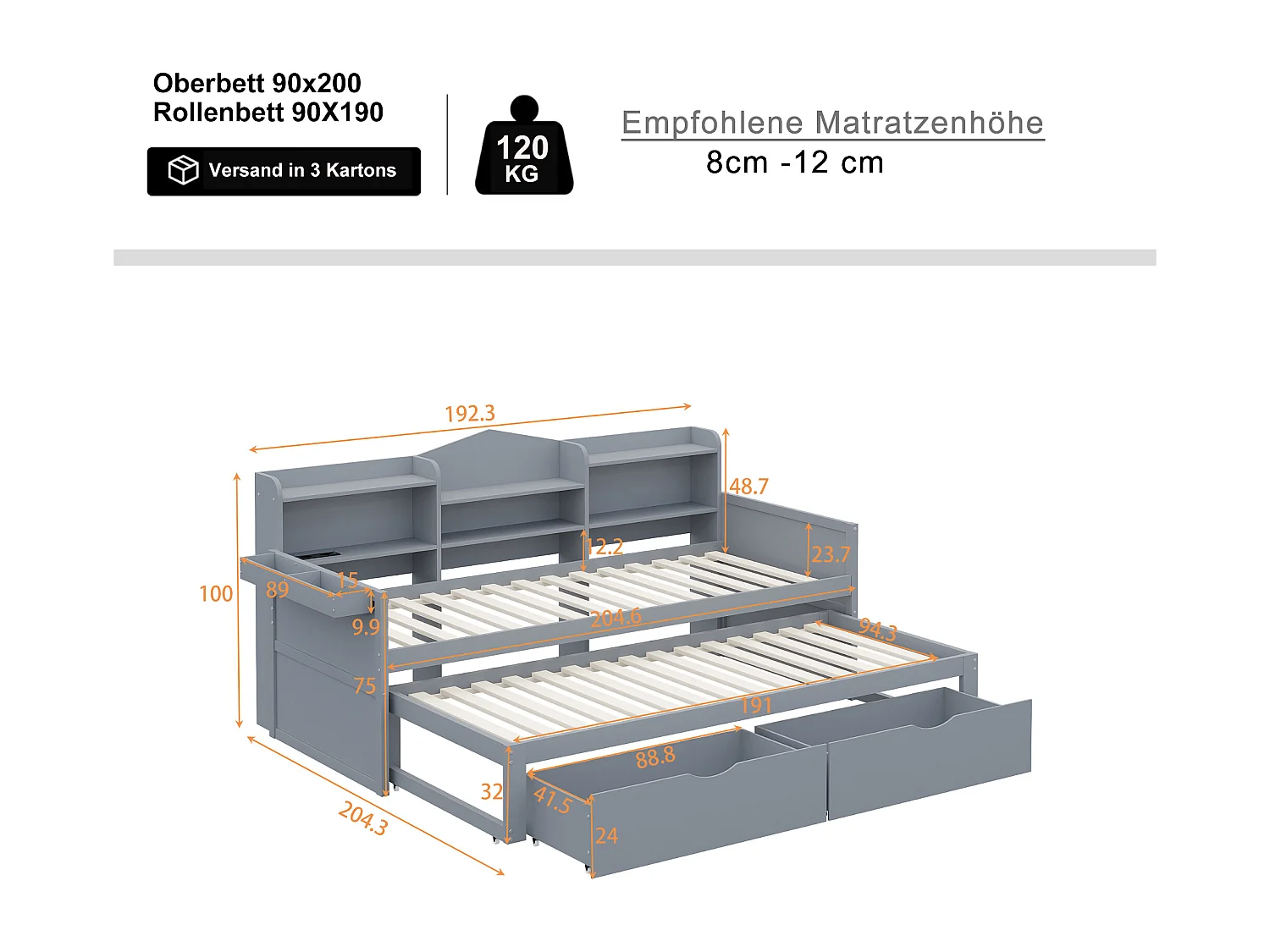 Oberbett 90x200
Rollenbett 90X190

Versand in 3 Kartons

120
KG

Empfohlene Matratzenhöhe
8cm -12 cm

192.3
48.7
12.2
23.7
100
89
15
9.9
204.6
94.3
75
191
88.8
32
41.5
24
204.3