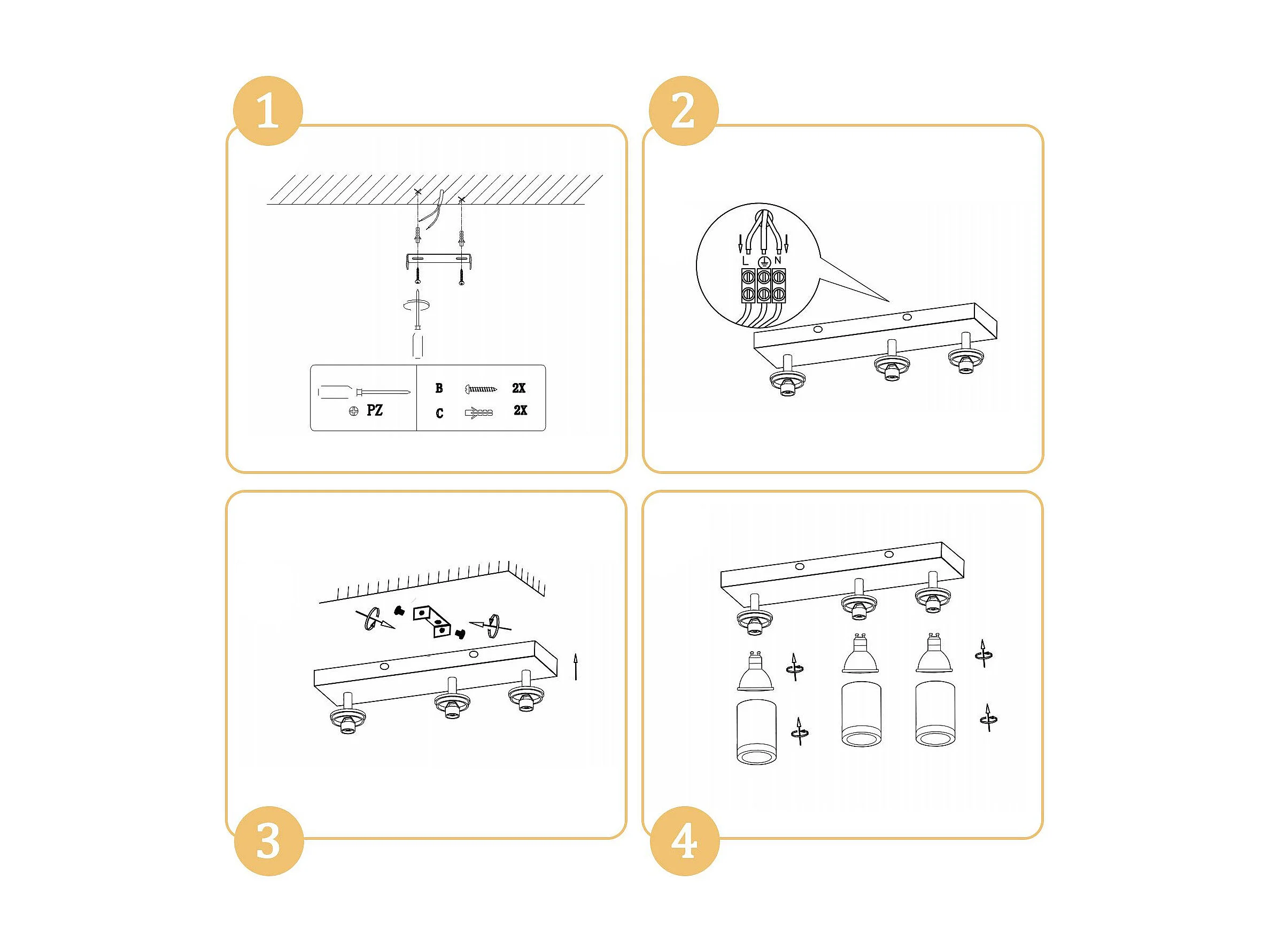 1

PZ

B 2X

C 2X

2

L N

3

4