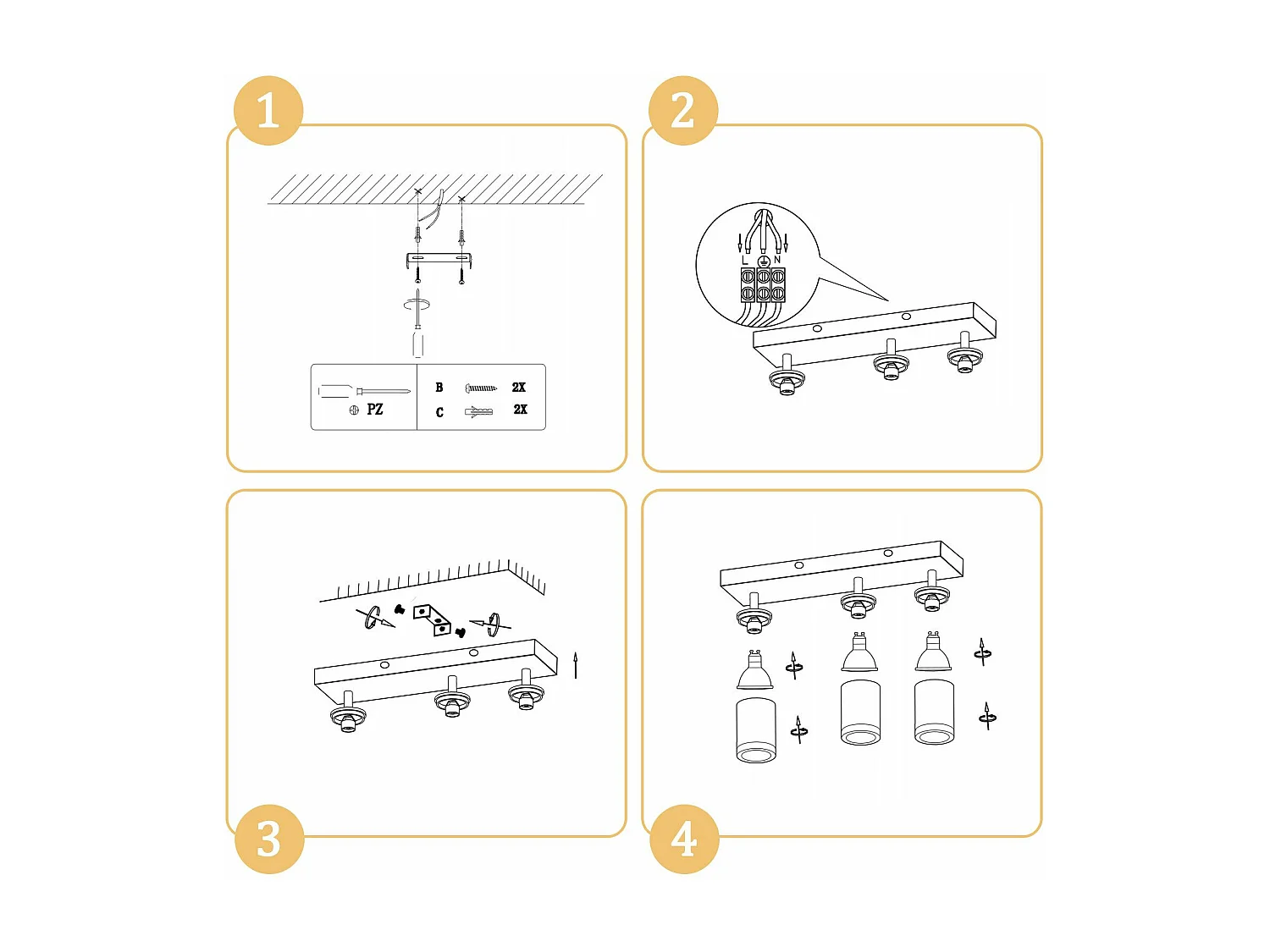 1

PZ

B 2X

C 2X

2

L N

3

4