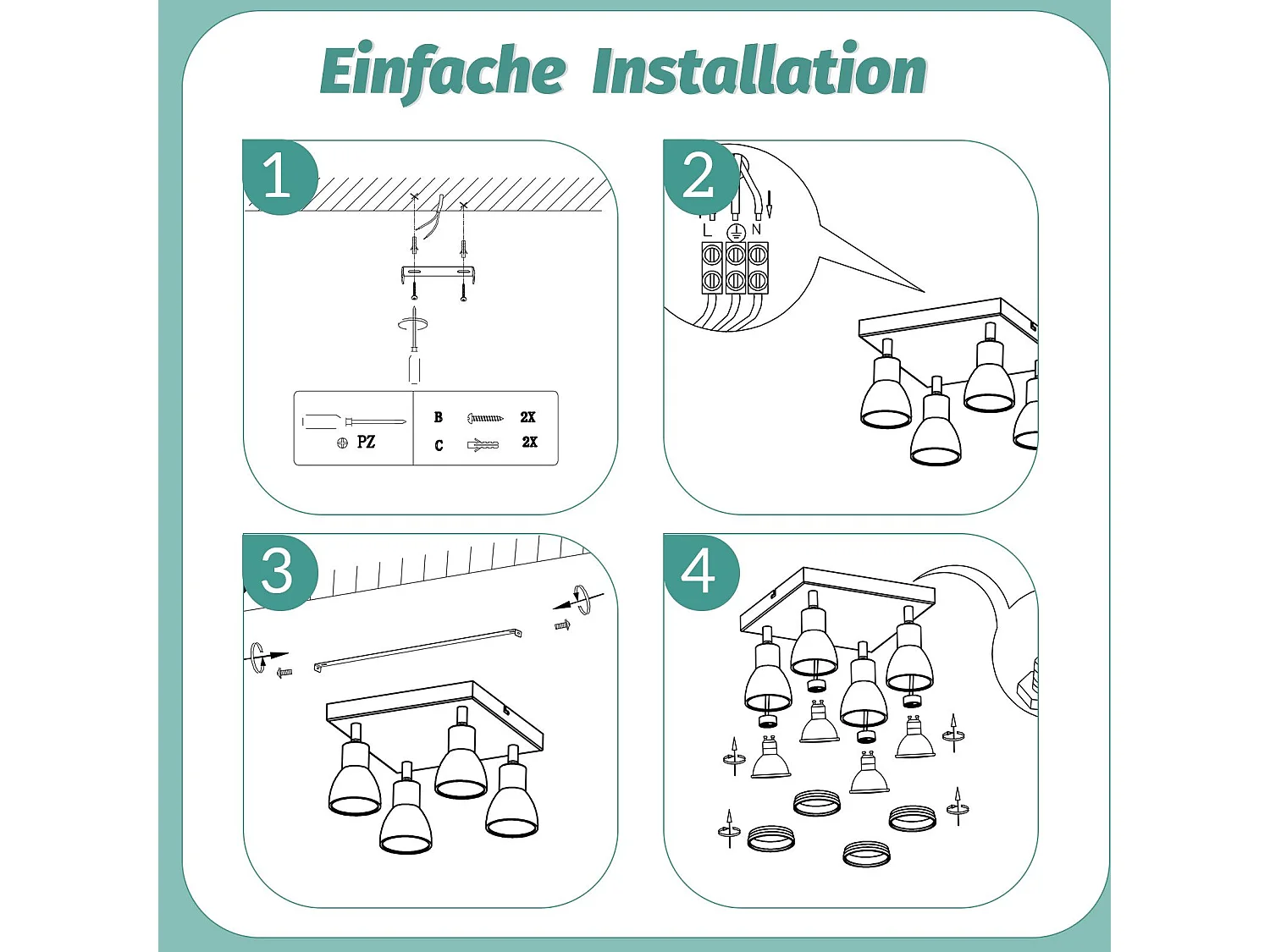 Einfache Installation

1

PZ

B 2X

C 2X

2

L N

3

4