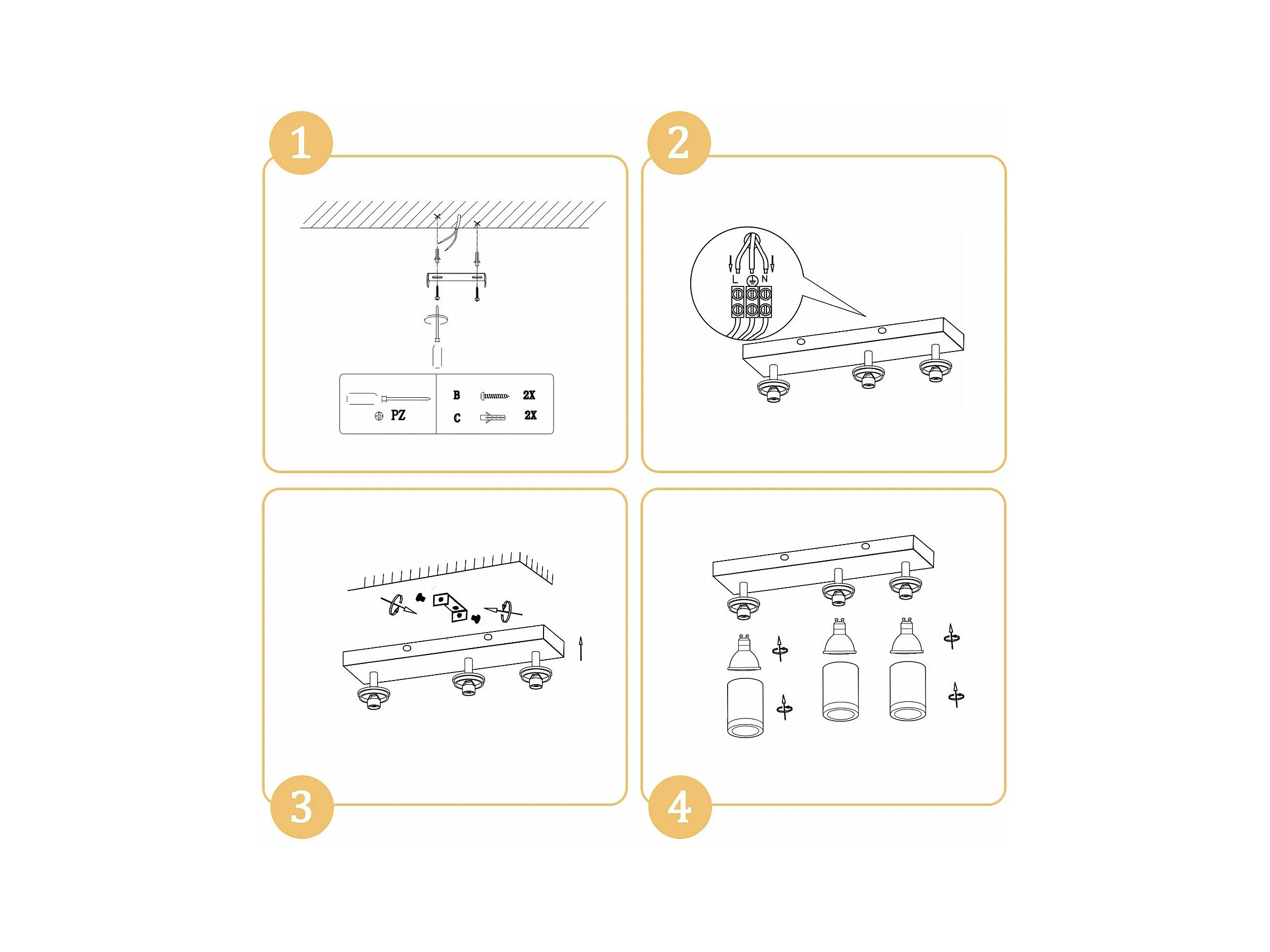 1

PZ

B 2X

C 2X

2

L N

3

4