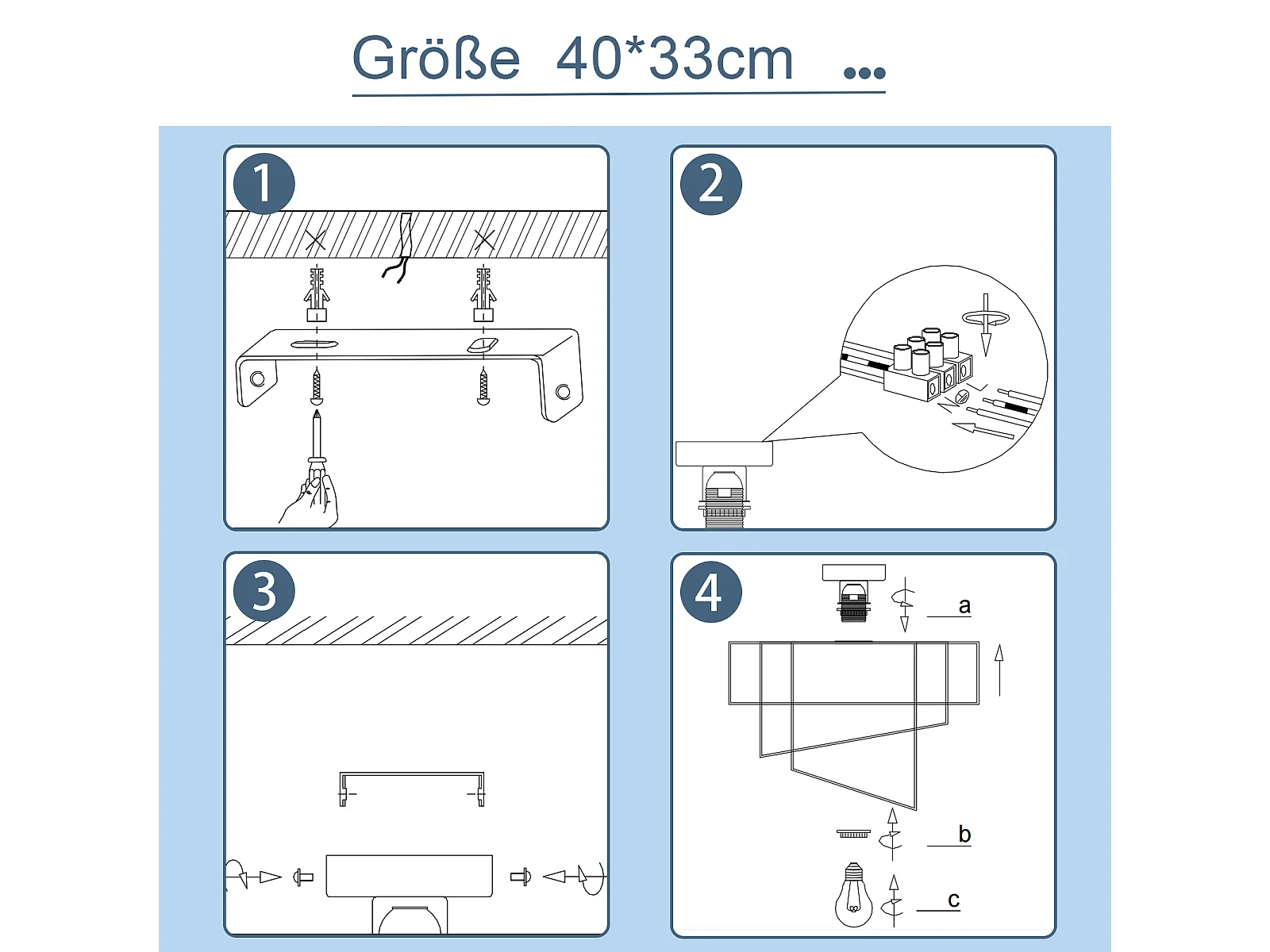 Größe 40*33cm ...

1

2

3

4

a

b

c