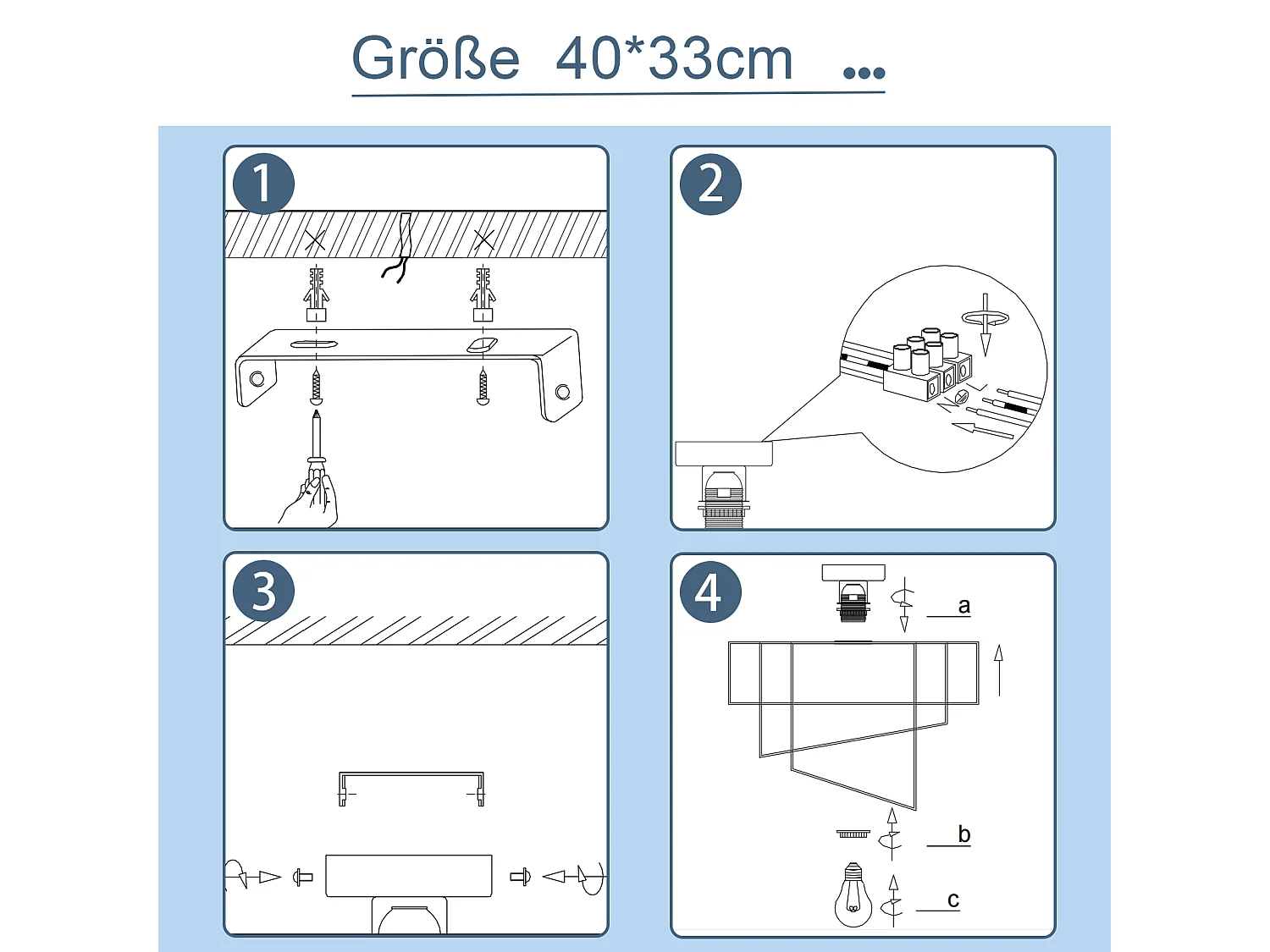 Größe 40*33cm ...

1

2

3

4

a

b

c