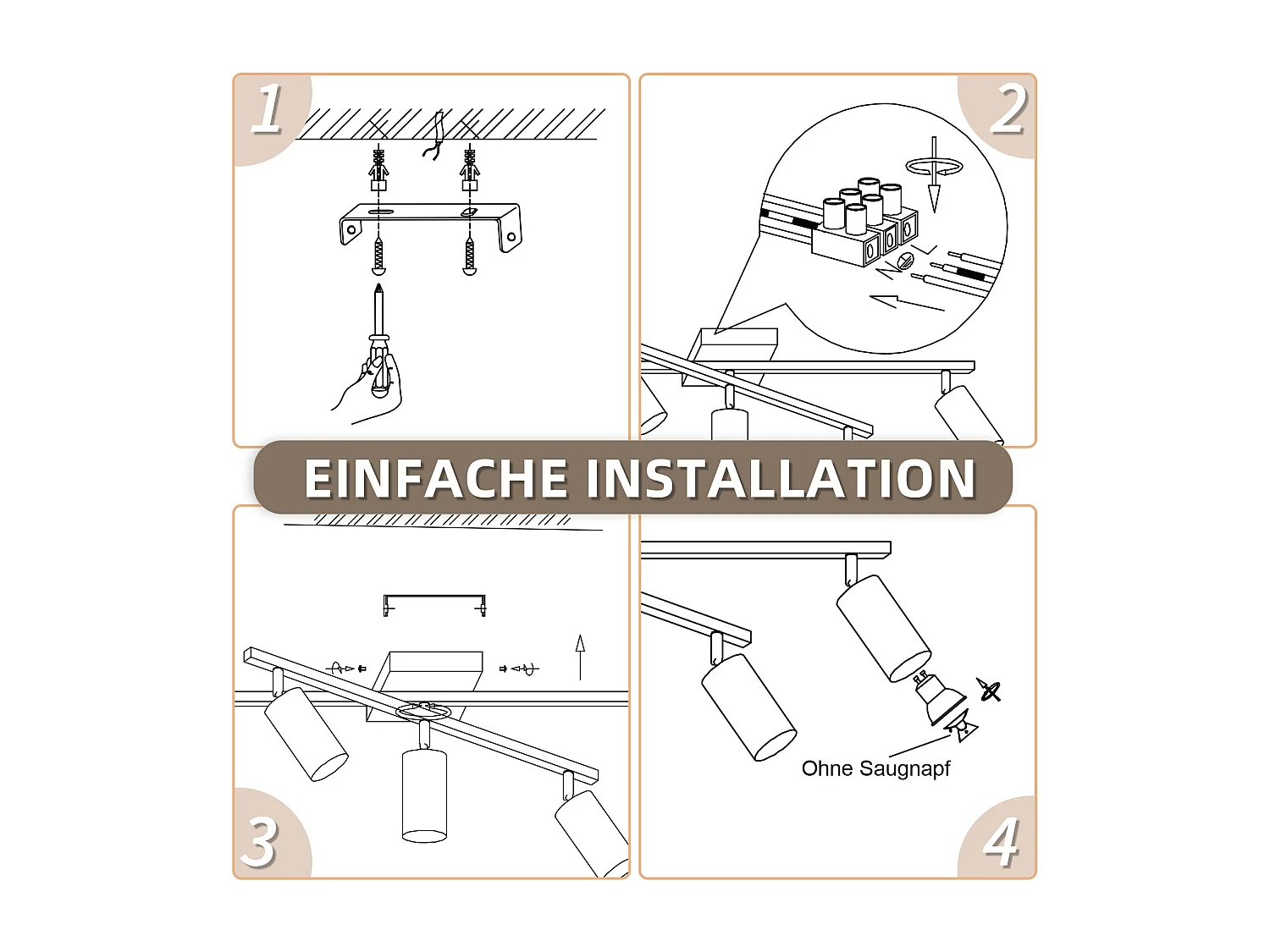 1

2

EINFACHE INSTALLATION

3

Ohne Saugnapf

4