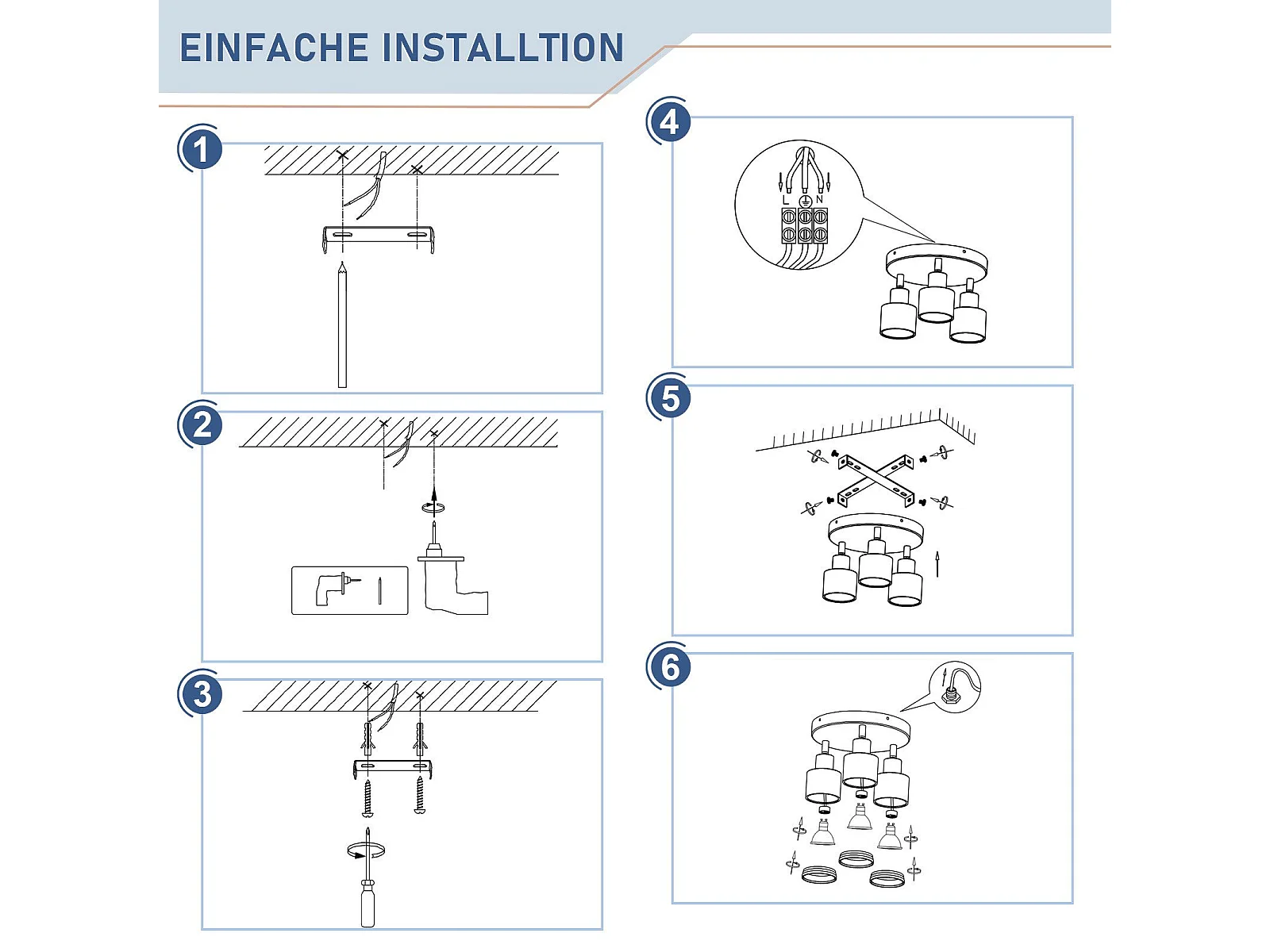 EINFACHE INSTALLTION

1

2

3

4

L N

5

6