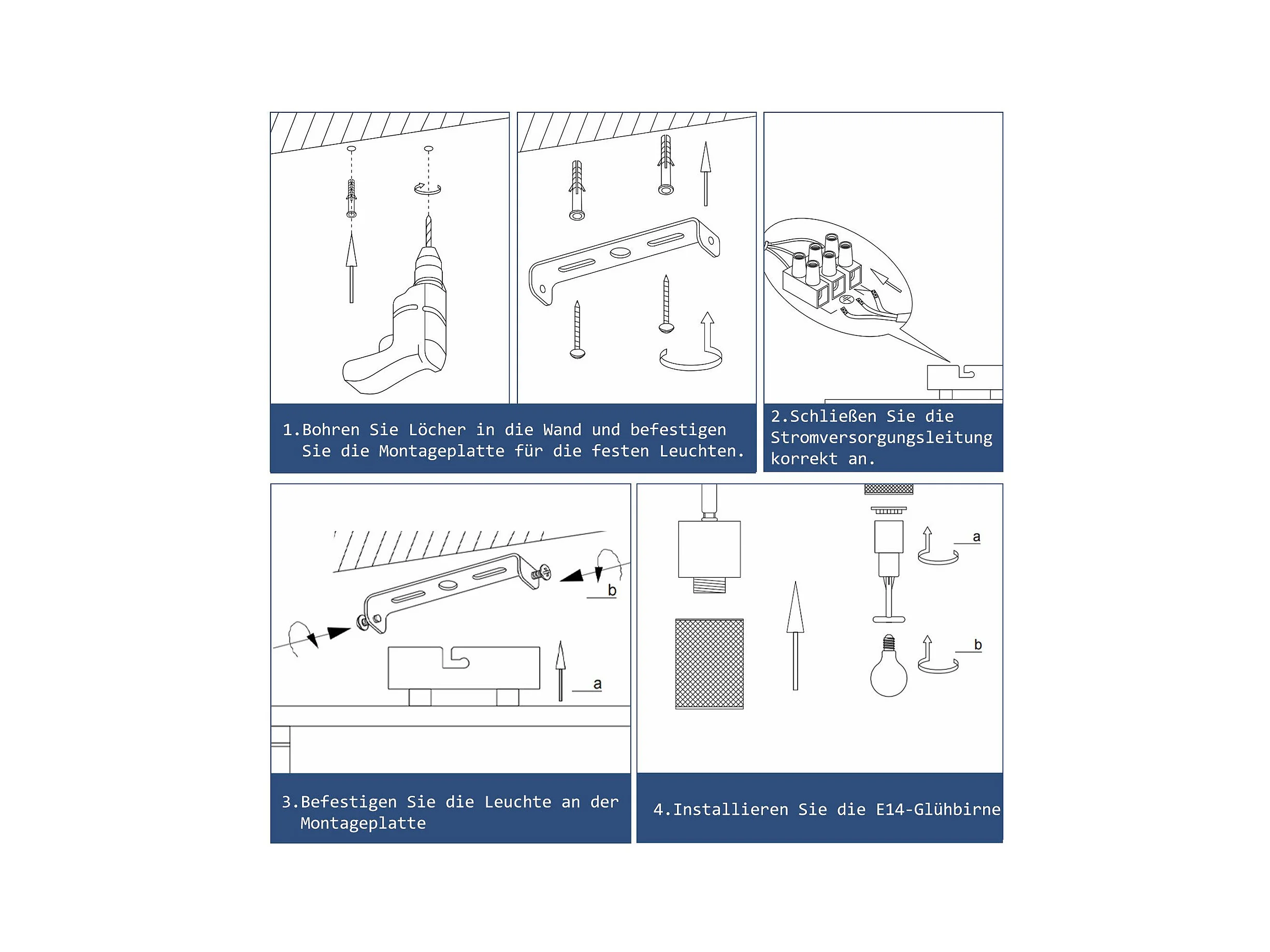 1.Bohren Sie Löcher in die Wand und befestigen Sie die Montageplatte für die festen Leuchten.

2.Schließen Sie die Stromversorgungsleitung korrekt an.

b

a

3.Befestigen Sie die Leuchte an der Montageplatte

a

b

4.Installieren Sie die E14-Glühbirne