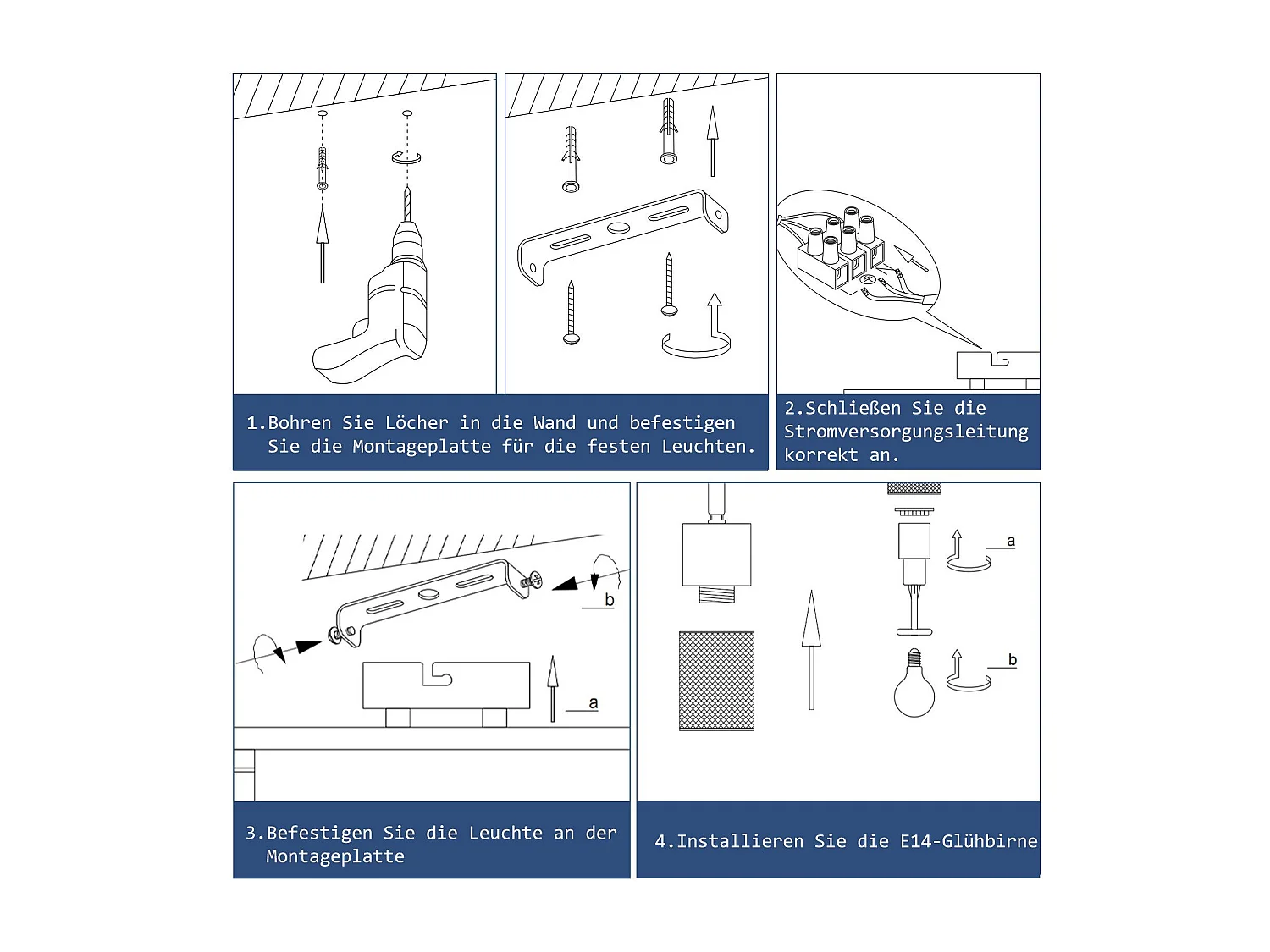 1.Bohren Sie Löcher in die Wand und befestigen Sie die Montageplatte für die festen Leuchten.

2.Schließen Sie die Stromversorgungsleitung korrekt an.

b

a

3.Befestigen Sie die Leuchte an der Montageplatte

a

b

4.Installieren Sie die E14-Glühbirne