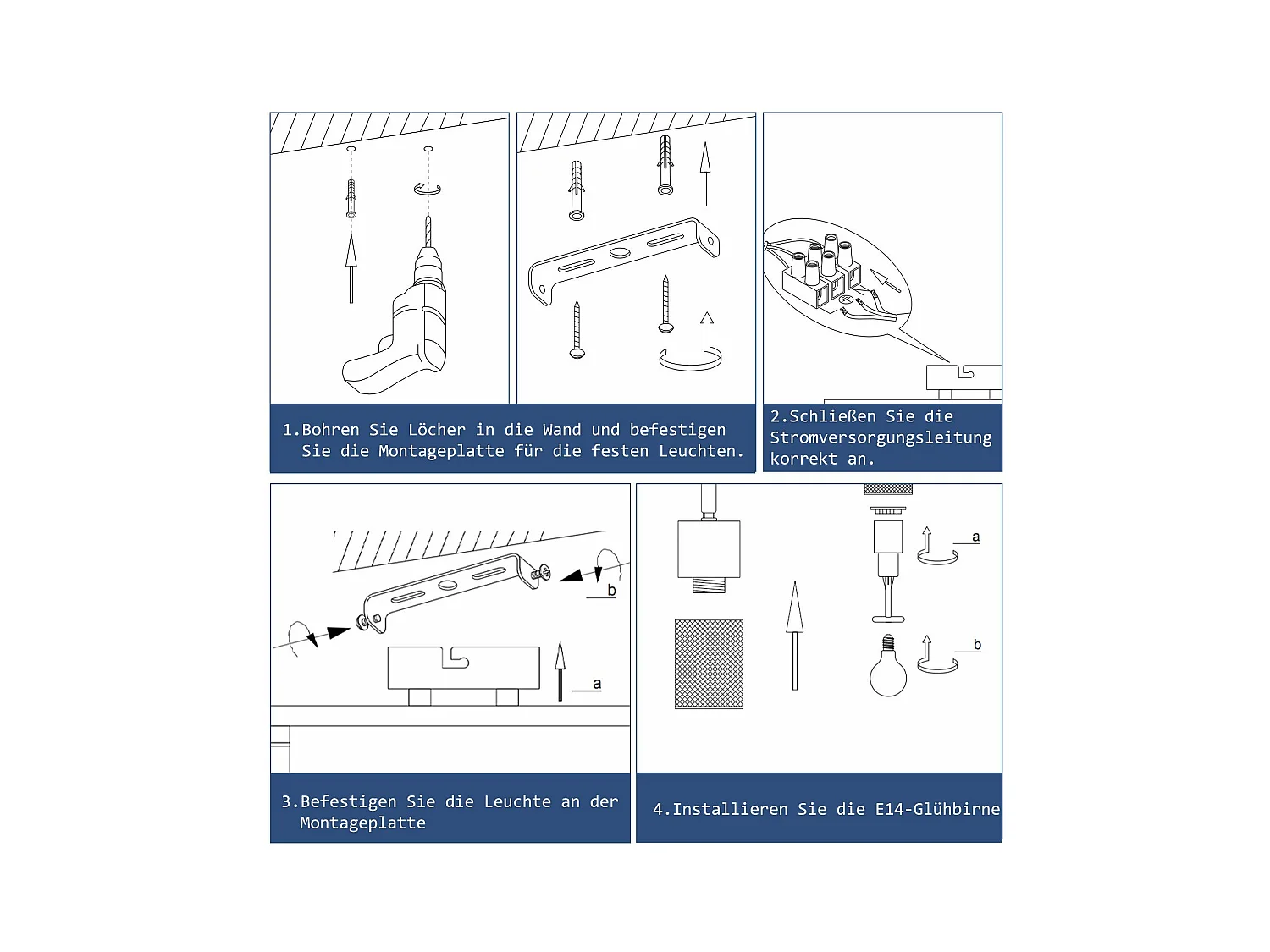 1.Bohren Sie Löcher in die Wand und befestigen Sie die Montageplatte für die festen Leuchten.

2.Schließen Sie die Stromversorgungsleitung korrekt an.

b

a

3.Befestigen Sie die Leuchte an der Montageplatte

a

b

4.Installieren Sie die E14-Glühbirne