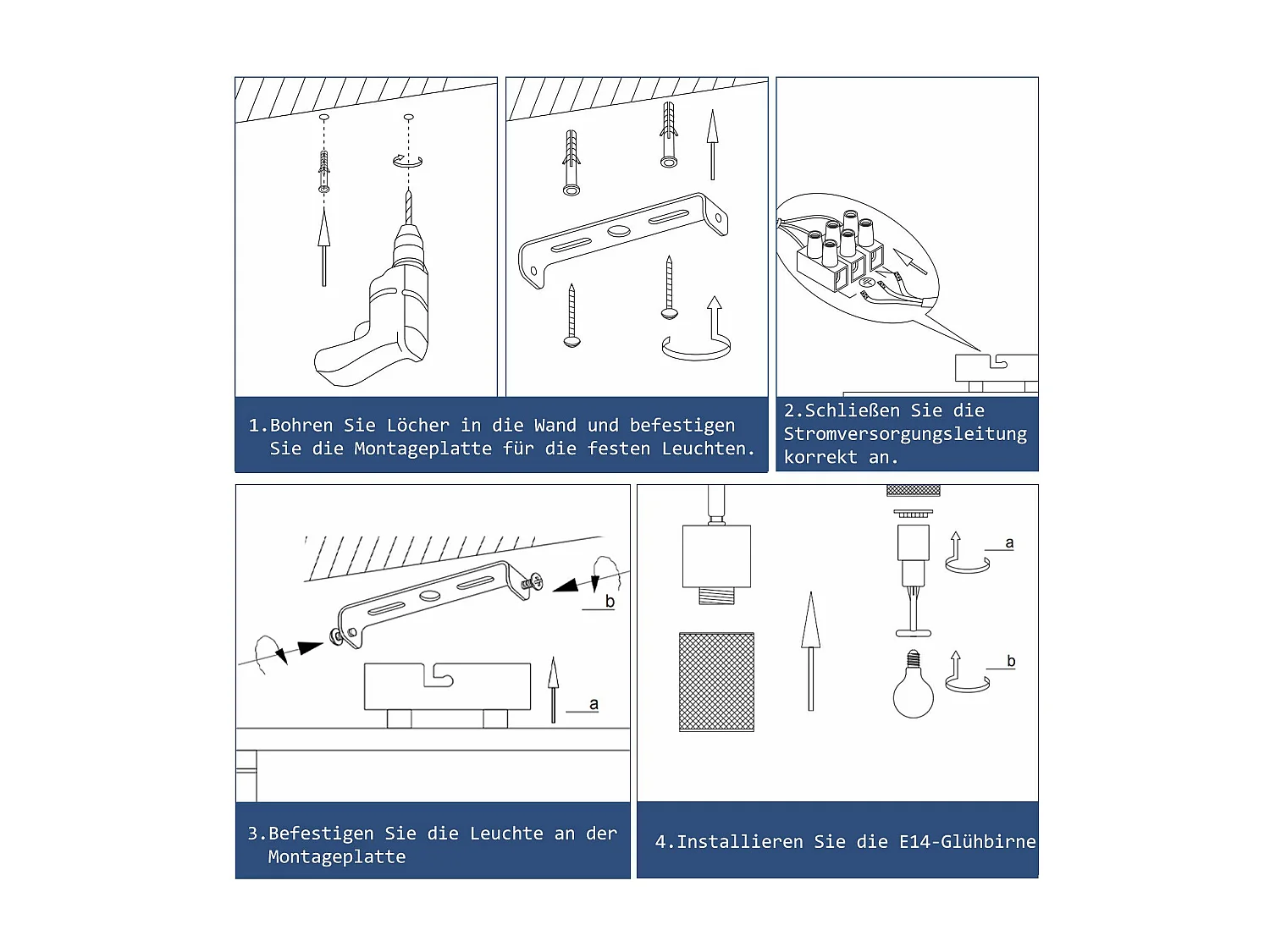 1.Bohren Sie Löcher in die Wand und befestigen Sie die Montageplatte für die festen Leuchten.

2.Schließen Sie die Stromversorgungsleitung korrekt an.

b

a

3.Befestigen Sie die Leuchte an der Montageplatte

a

b

4.Installieren Sie die E14-Glühbirne