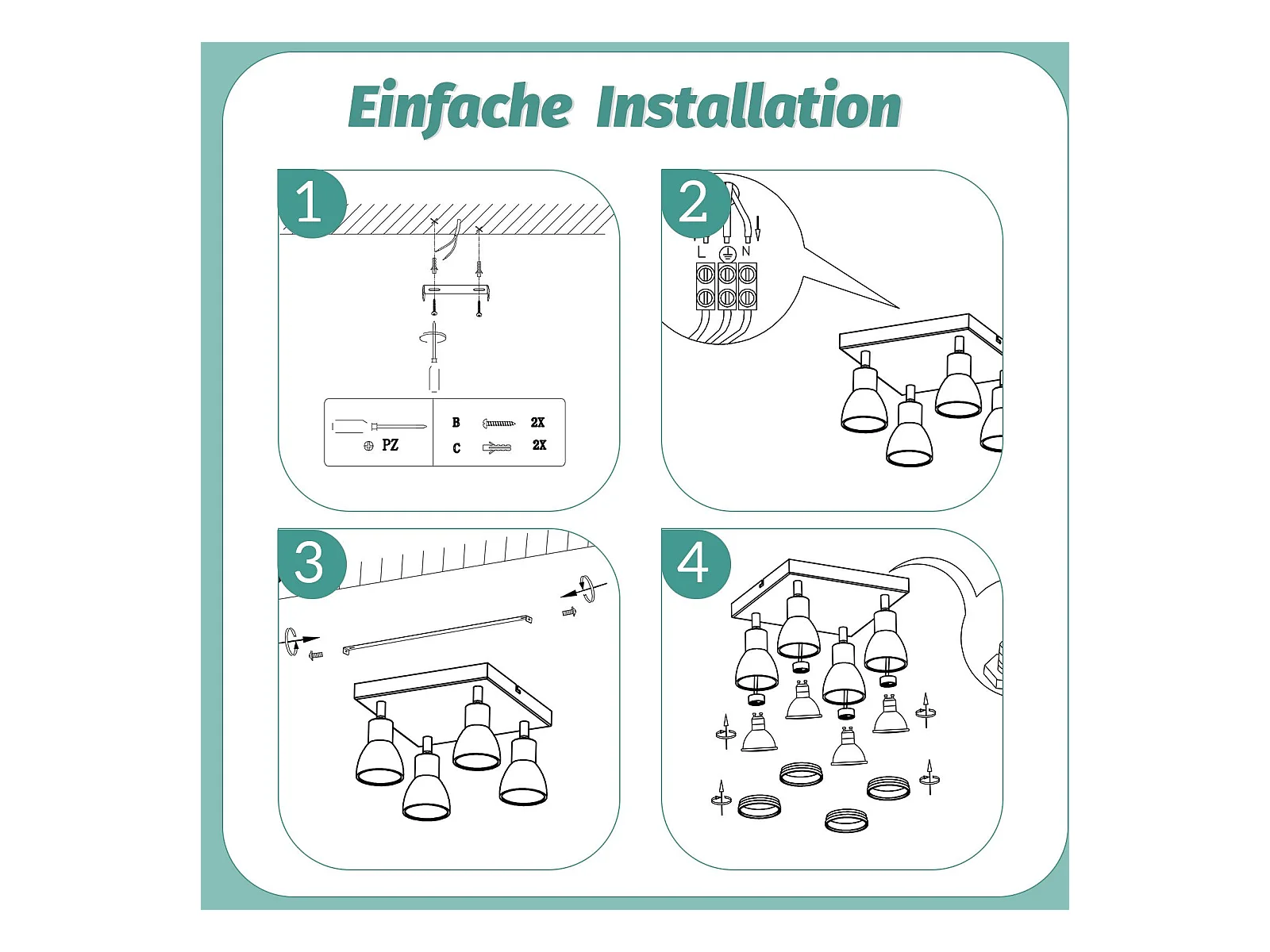 Einfache Installation

1

PZ

B 2X

C 2X

2

L N

3

4