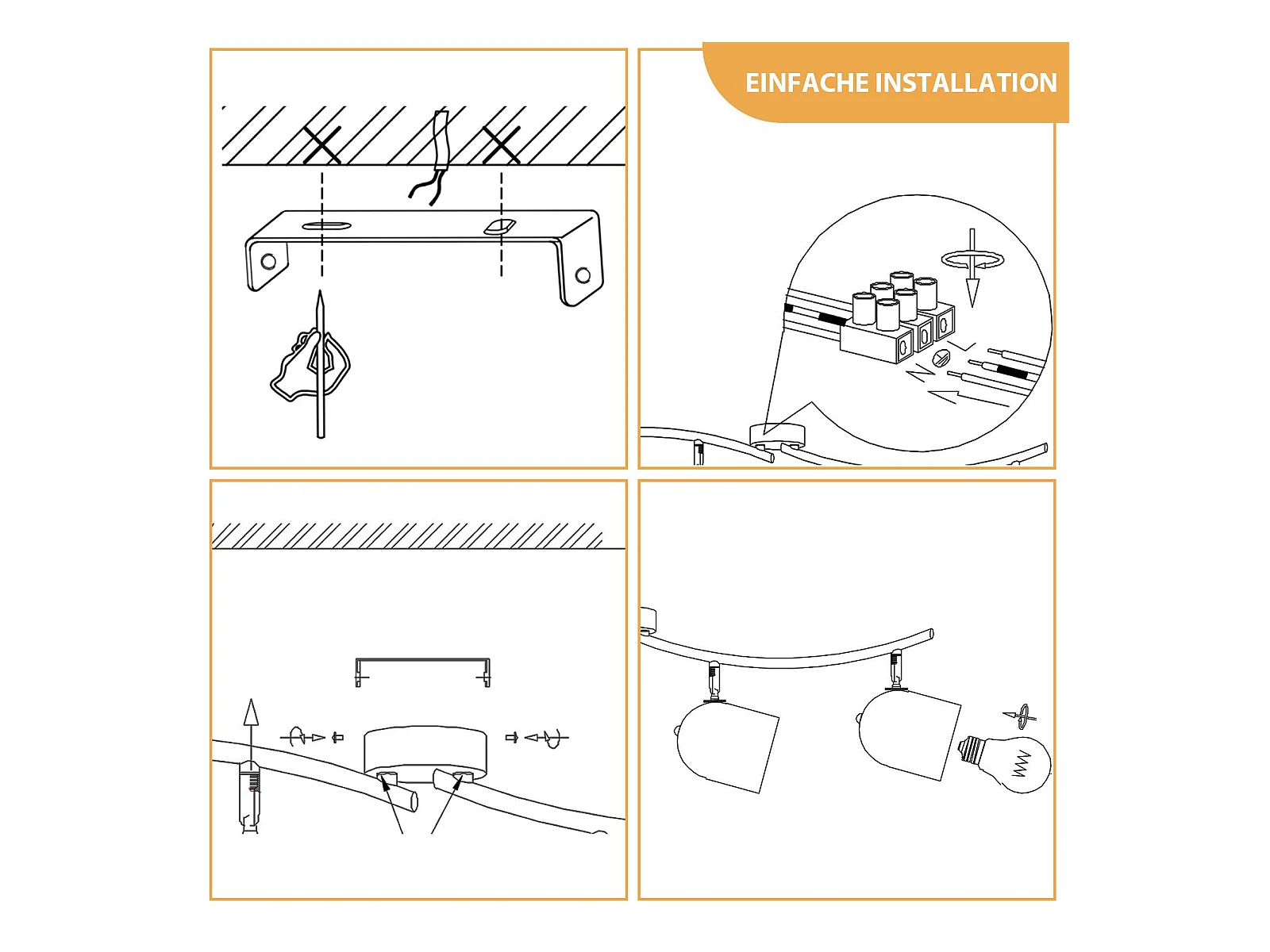 EINFACHE INSTALLATION