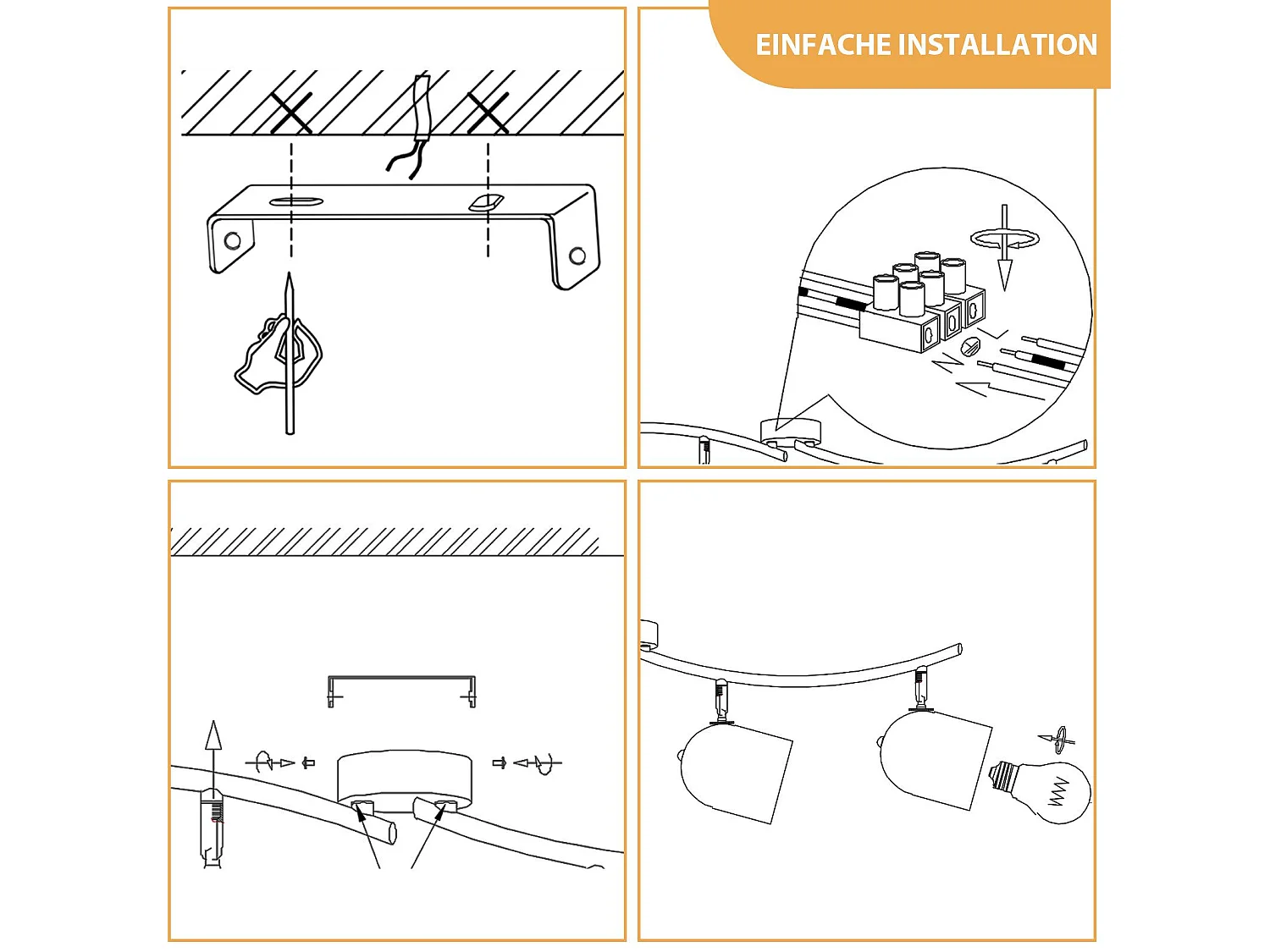 EINFACHE INSTALLATION