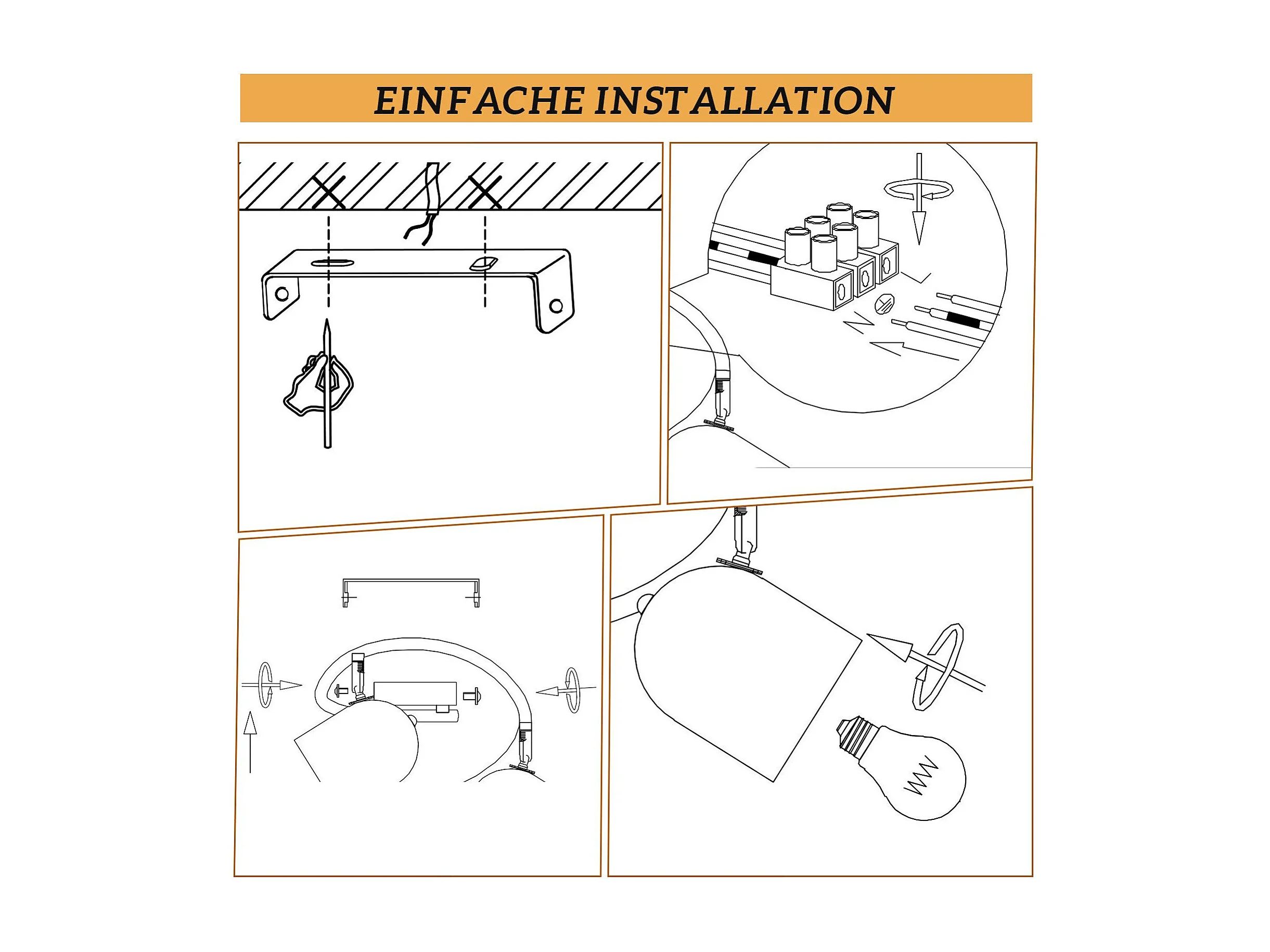 EINFACHE INSTALLATION