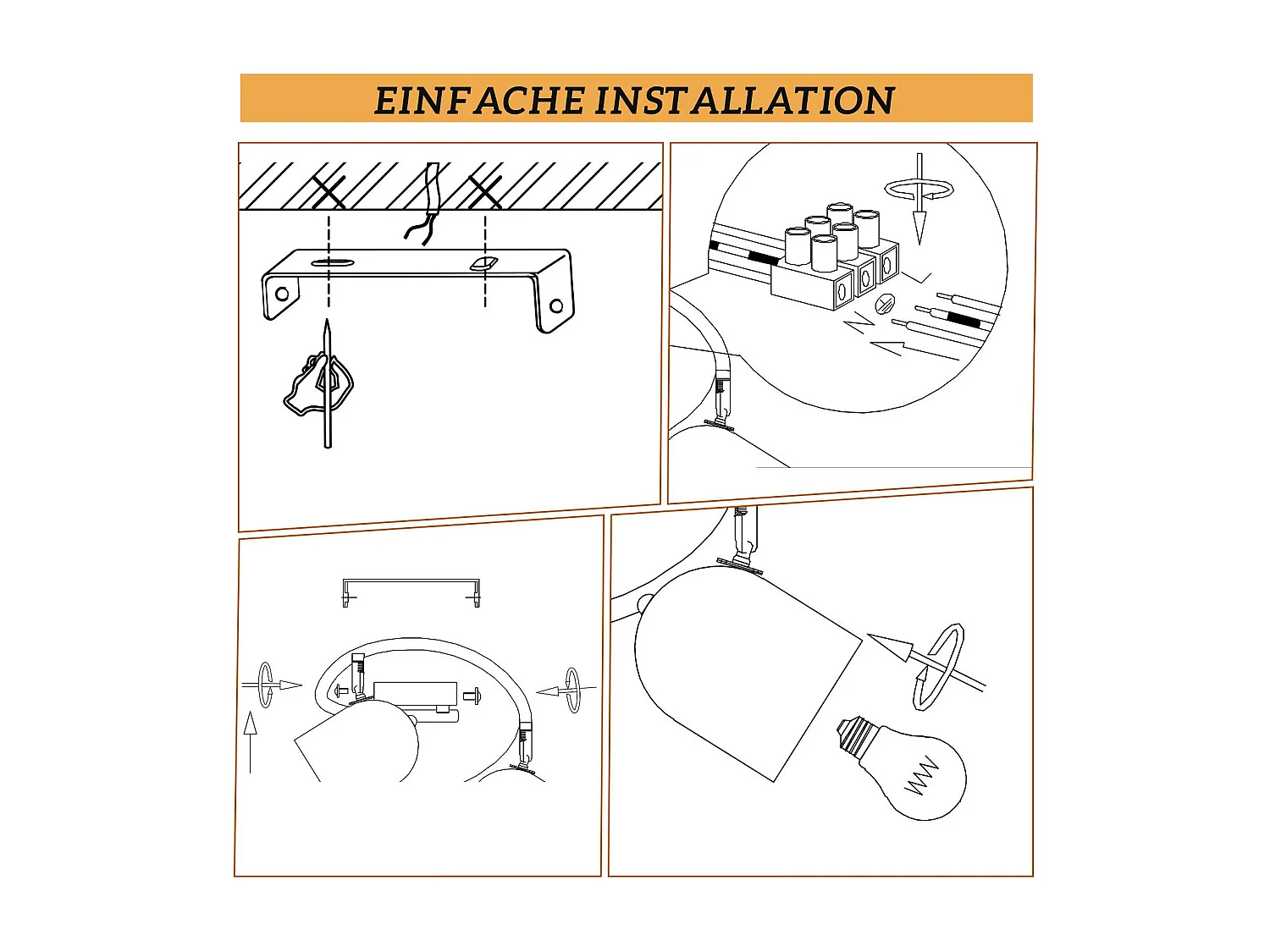 EINFACHE INSTALLATION