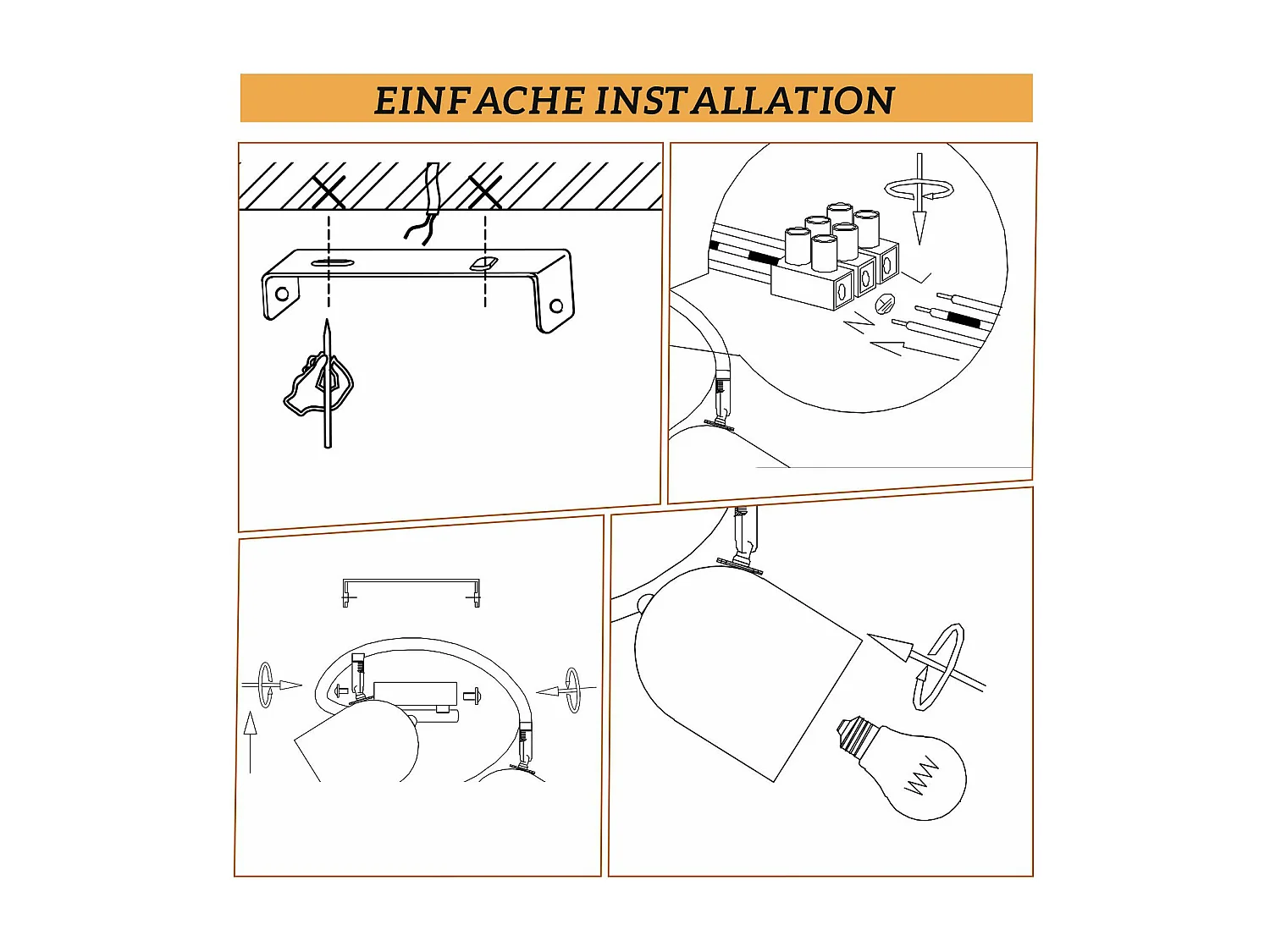 EINFACHE INSTALLATION