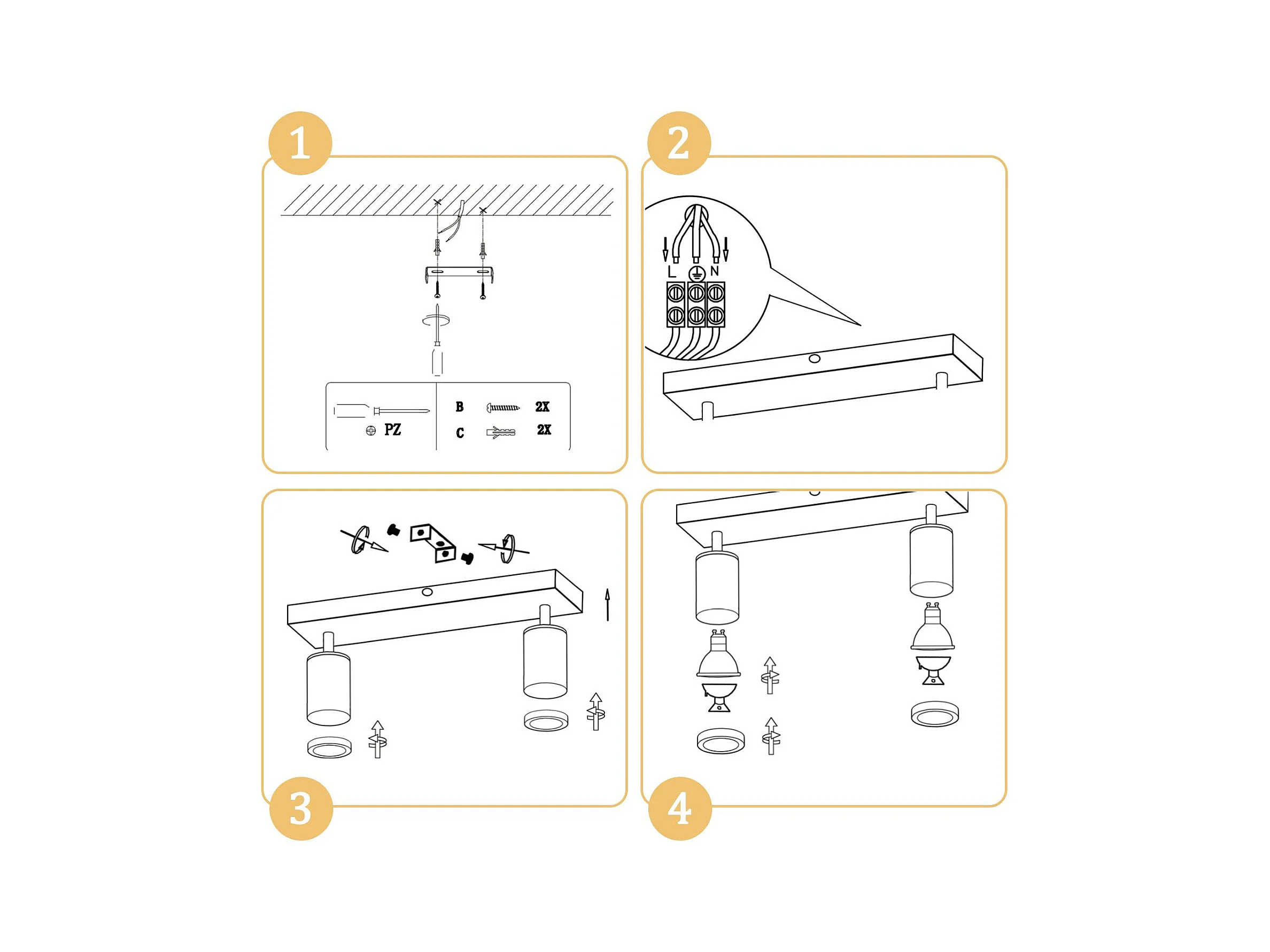 1

PZ

B 2X

C 2X

2

L N

3

4