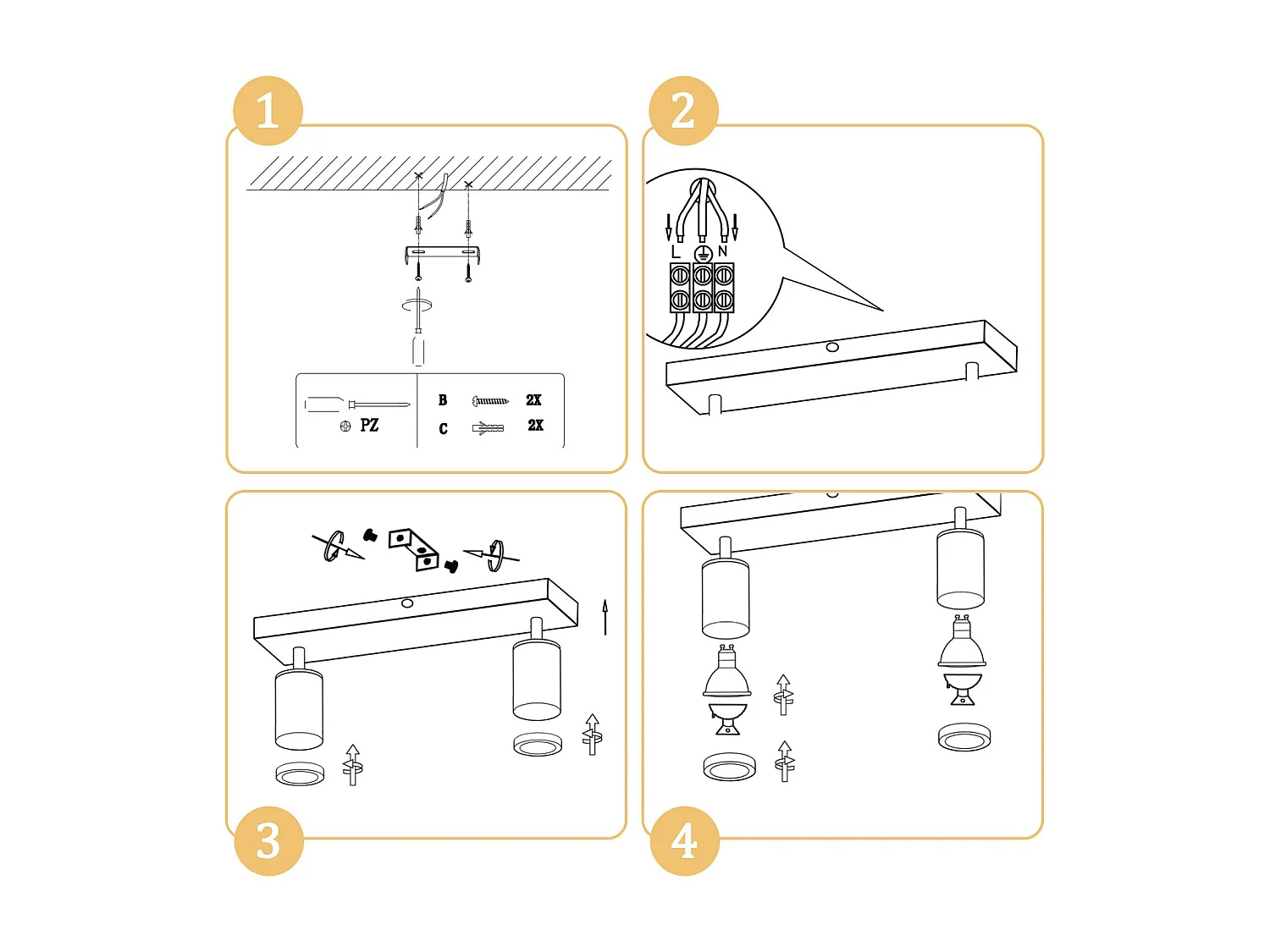 1

PZ

B 2X

C 2X

2

L N

3

4